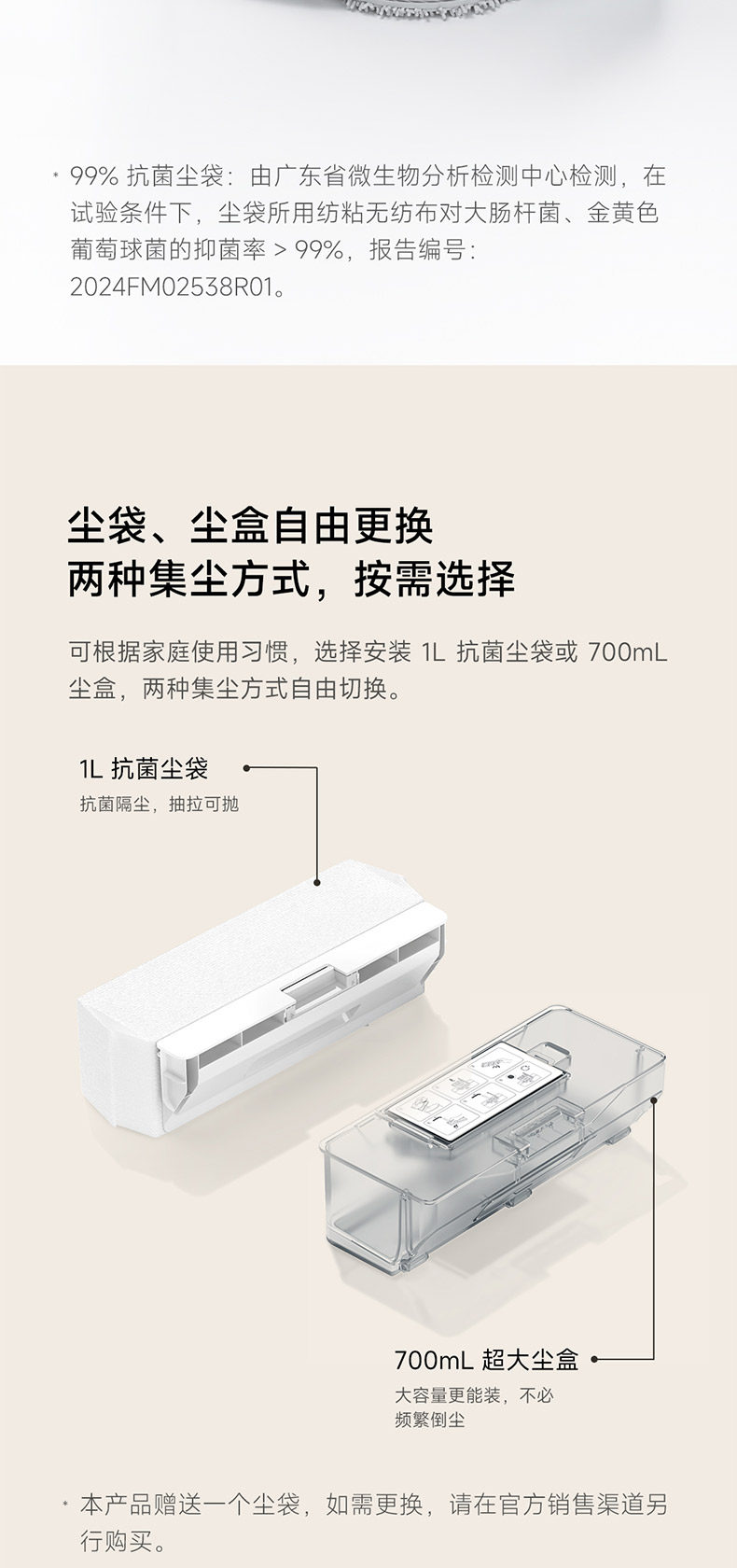 * 99% 抗菌尘袋：由广东省微生物分析检测中心检测，在试验条件下，尘袋所用纺粘无纺布对大肠杆菌、金黄色葡萄球菌的抑菌率 > 99%，报告编号：2024FM02538R01。

尘袋、尘盒自由更换
两种集尘方式，按需选择

可根据家庭使用习惯，选择安装 1L 抗菌尘袋或 700mL 尘盒，两种集尘方式自由切换。

1L 抗菌尘袋
抗菌隔尘，抽拉可抛

700mL 超大尘盒
大容量更能装，不必频繁倒尘

* 本产品赠送一个尘袋，如需更换，请在官方销售渠道另行购买。