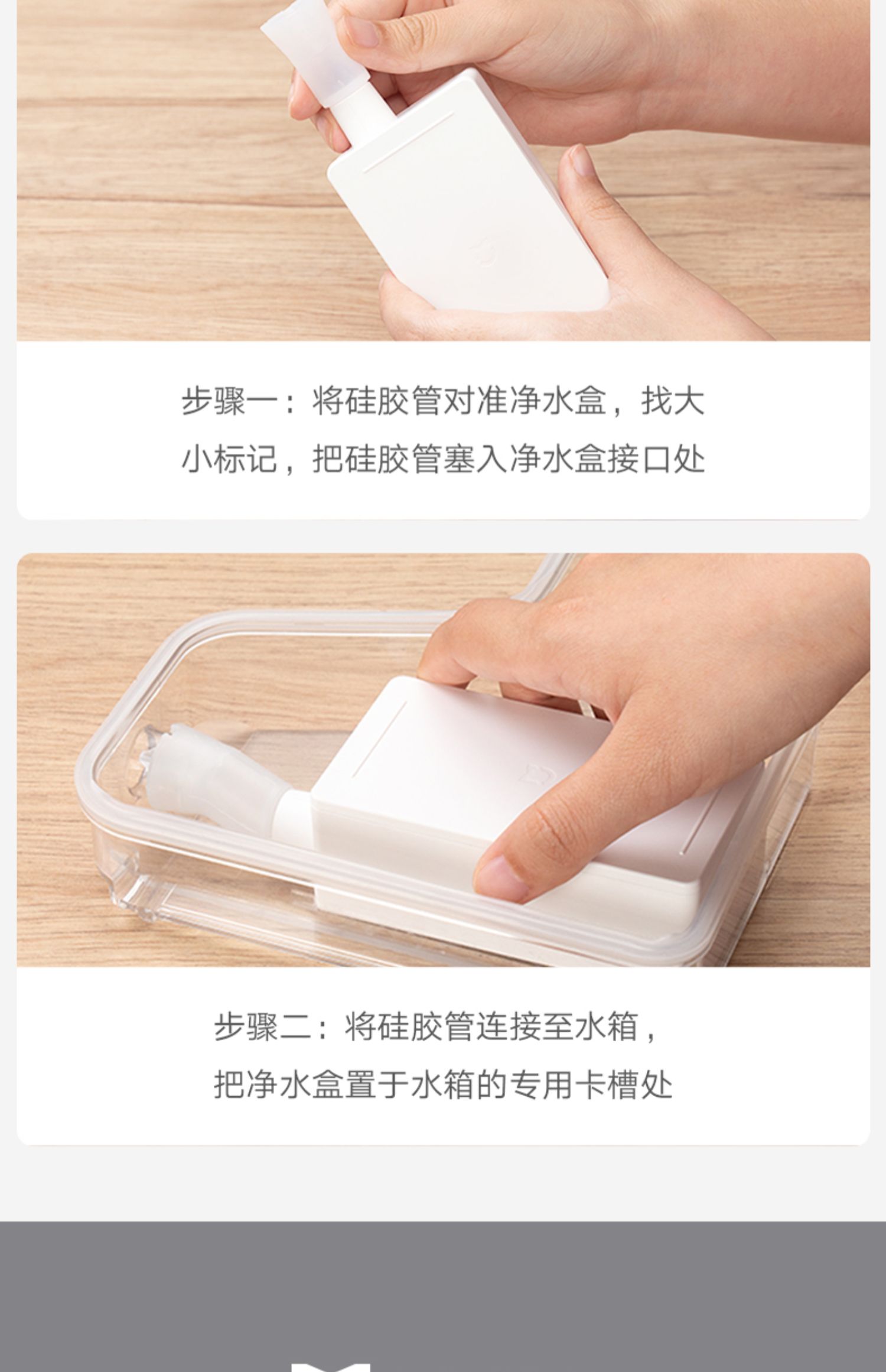 步骤一：将硅胶管对准净水盒，找大小标记，把硅胶管塞入净水盒接口处

步骤二：将硅胶管连接至水箱，把净水盒置于水箱的专用卡槽处