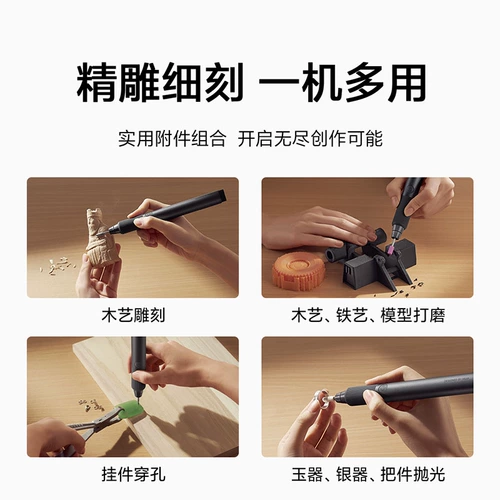 精雕细刻 一机多用

实用附件组合 开启无尽创作可能

木艺雕刻

木艺、铁艺、模型打磨

挂件穿孔

玉器、银器、把件抛光