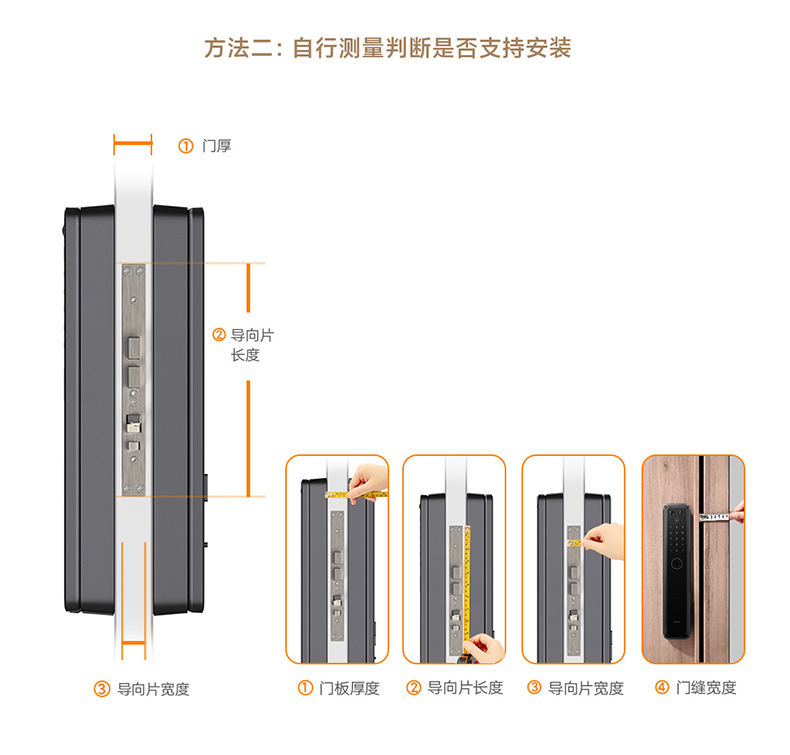 方法二：自行测量判断是否支持安装

① 门厚

② 导向片长度

③ 导向片宽度

① 门板厚度

② 导向片长度

③ 导向片宽度

④ 门缝宽度