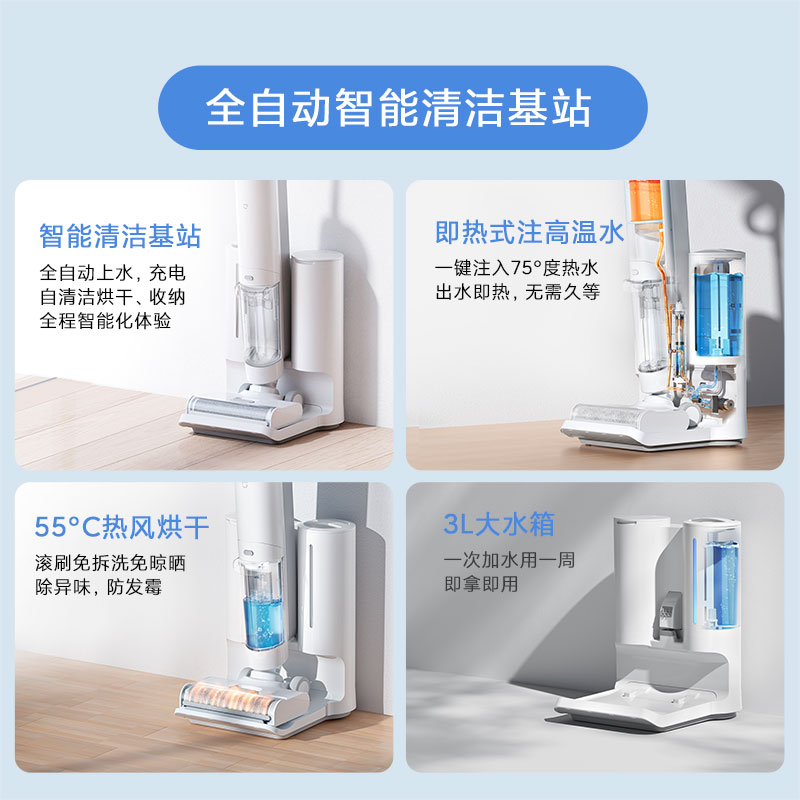 全自动智能清洁基站

智能清洁基站

全自动上水，充电
自清洁烘干、收纳
全程智能化体验

即热式注高温水

一键注入75°度热水
出水即热，无需久等

55°C热风烘干

滚刷免拆洗免晾晒
除异味，防发霉

3L大水箱

一次加水用一周
即拿即用