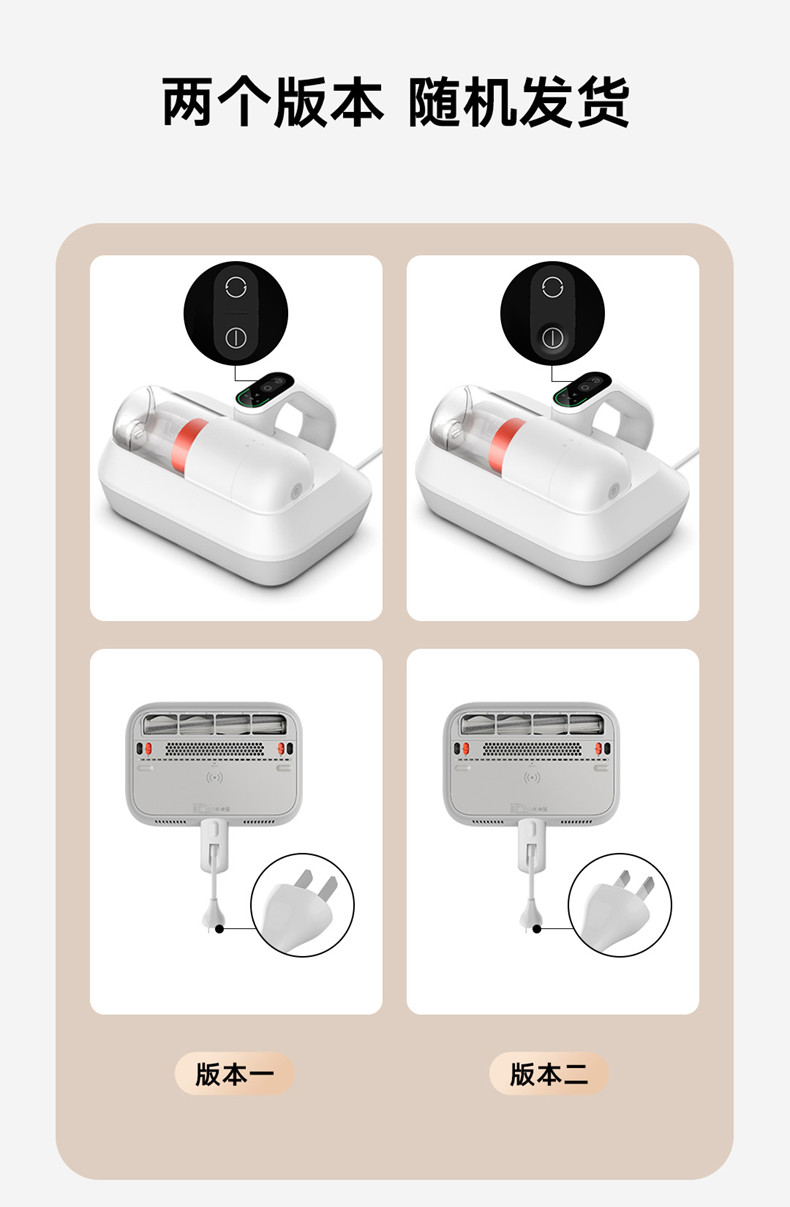 两个版本 随机发货

版本一

版本二