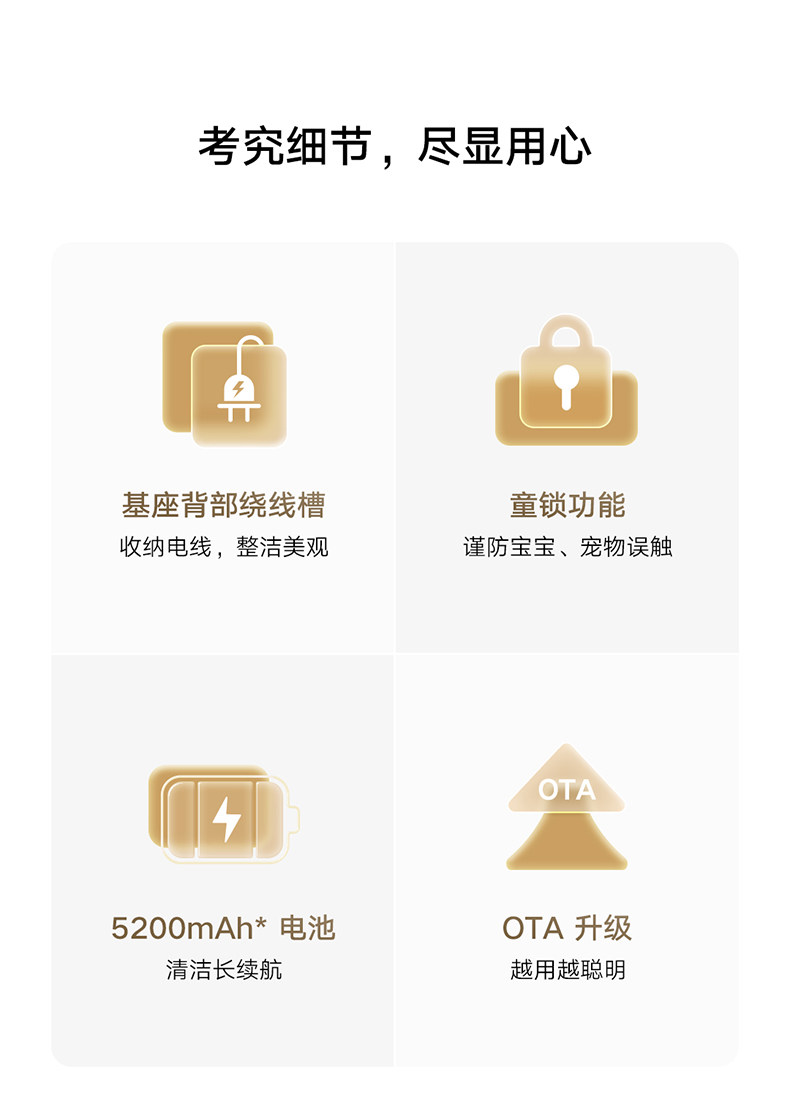 考究细节，尽显用心

基座背部绕线槽
收纳电线，整洁美观

童锁功能
谨防宝宝、宠物误触

OTA

5200mAh* 电池
清洁长续航

OTA 升级
越用越聪明