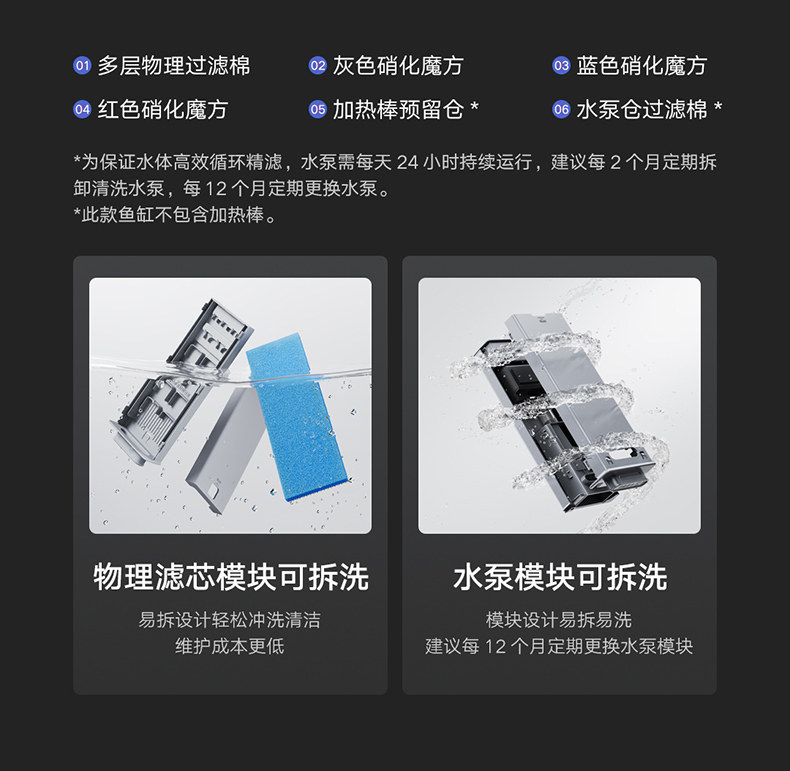 01 多层物理过滤棉
02 灰色硝化魔方
03 蓝色硝化魔方
04 红色硝化魔方
05 加热棒预留仓 *
06 水泵仓过滤棉 *

*为保证水体高效循环精滤，水泵需每天 24 小时持续运行，建议每 2 个月定期拆卸清洗水泵，每 12 个月定期更换水泵。
*此款鱼缸不包含加热棒。

物理滤芯模块可拆洗

易拆设计轻松冲洗清洁
维护成本更低

水泵模块可拆洗

模块设计易拆易洗
建议每 12 个月定期更换水泵模块