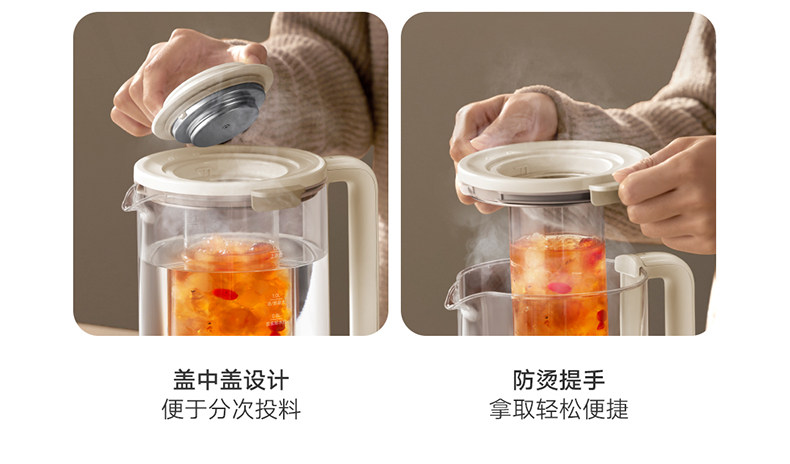 盖中盖设计
便于分次投料

防烫提手
拿取轻松便捷