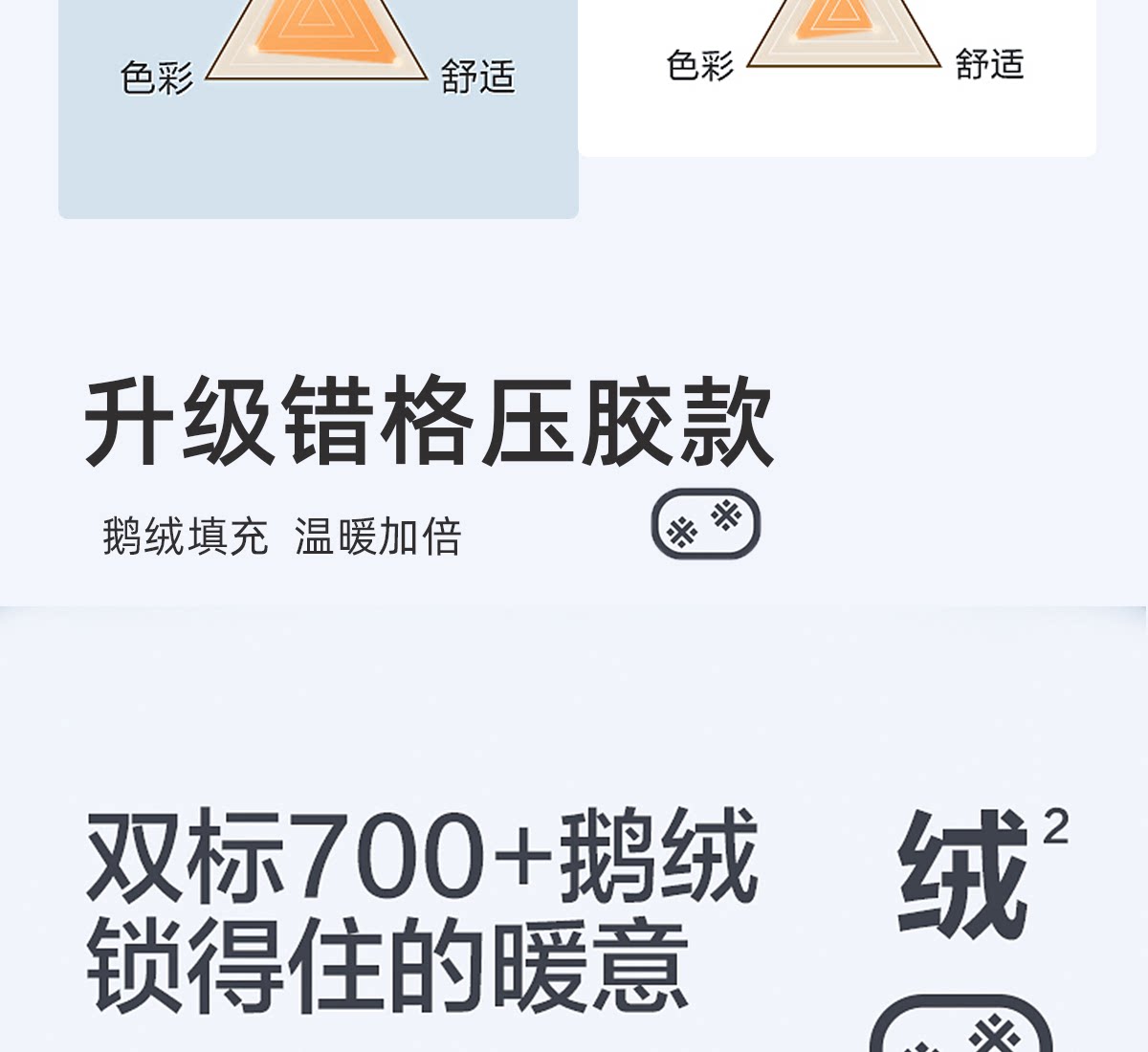 色彩 舒适

色彩 舒适

升级错格压胶款

鹅绒填充 温暖加倍

双标700+鹅绒
锁得住的暖意

绒$^{2}$