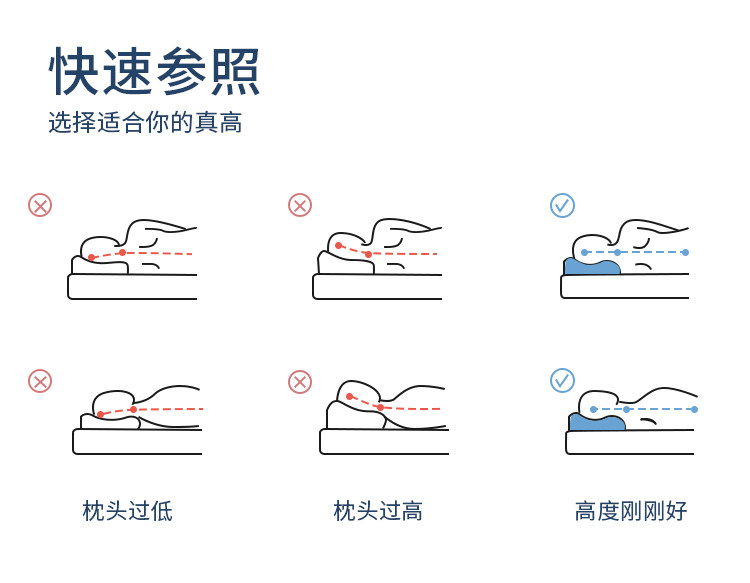 快速参照
选择适合你的真高

枕头过低

枕头过高

高度刚刚好