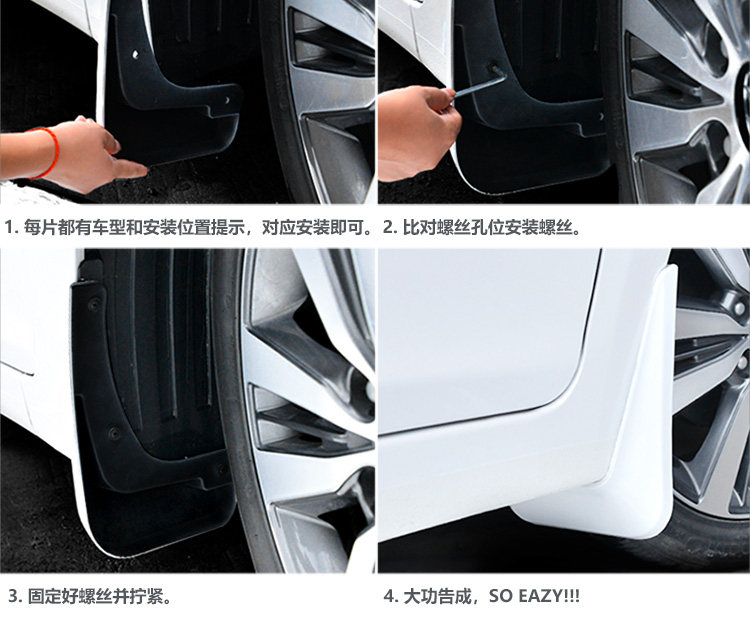 1. 每片都有车型和安装位置提示，对应安装即可。

2. 比对螺丝孔位安装螺丝。

3. 固定好螺丝并拧紧。

4. 大功告成，SO EAZY!!!