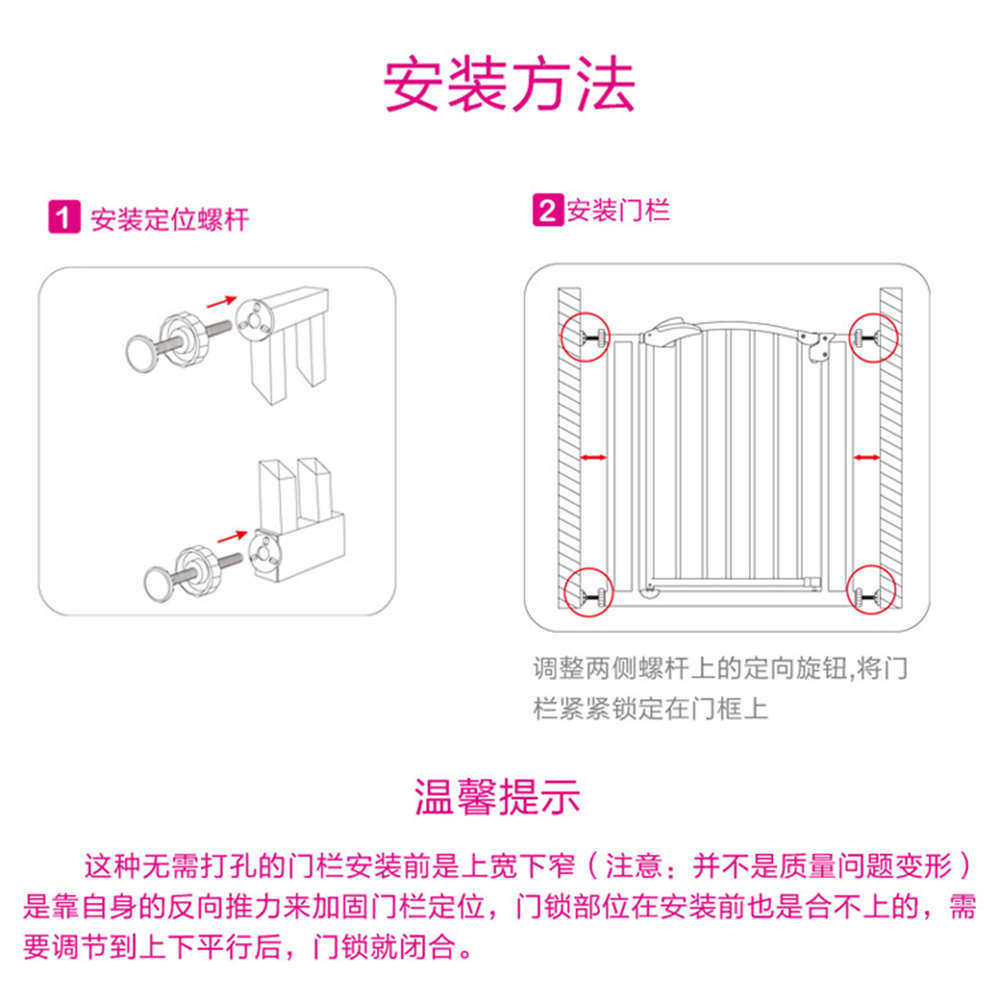 安装方法

1 安装定位螺杆

2 安装门栏

调整两侧螺杆上的定向旋钮,将门栏紧紧锁定在门框上

温馨提示

这种无需打孔的门栏安装前是上宽下窄（注意：并不是质量问题变形）是靠自身的反向推力来加固门栏定位，门锁部位在安装前也是合不上的，需要调节到上下平行后，门锁就闭合。