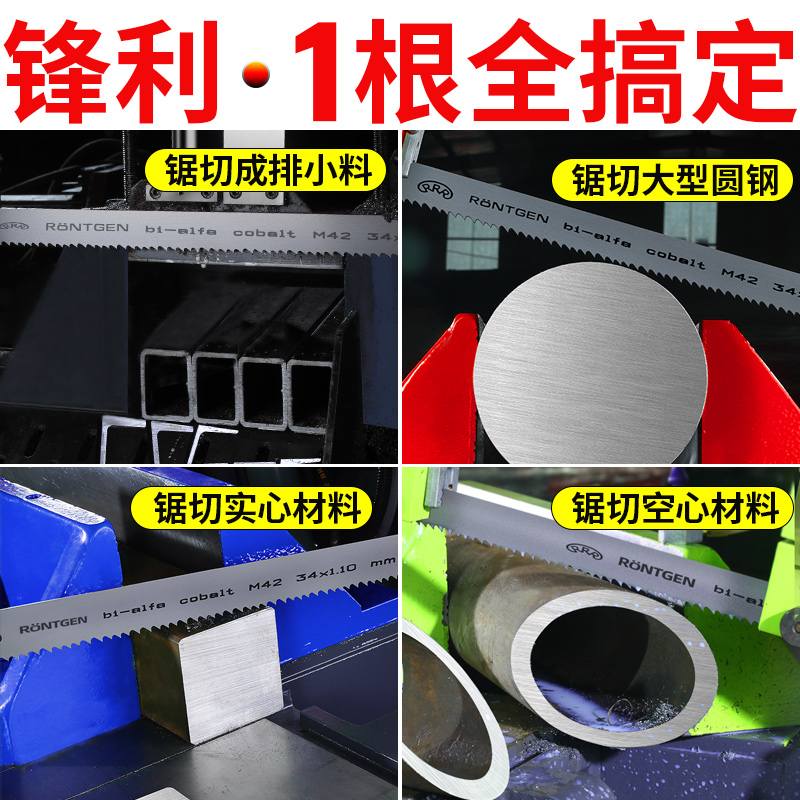 锋利·1根全搞定

锯切成排小料

RÖNTGEN bi-alfa cobalt M42 34x

锯切大型圆钢

RÖNTGEN bi-alfa cobalt M42 34x

锯切实心材料

RÖNTGEN bi-alfa cobalt M42 34x1.10 mm

锯切空心材料

RÖNTGEN bi-al