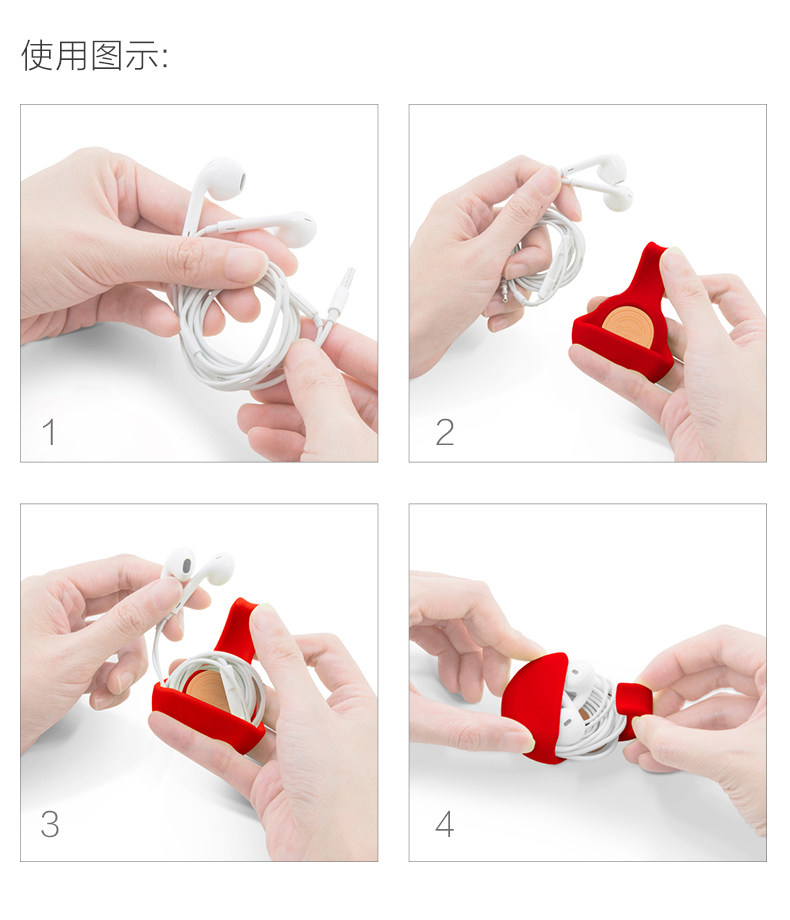 使用图示:

1

2

3

4