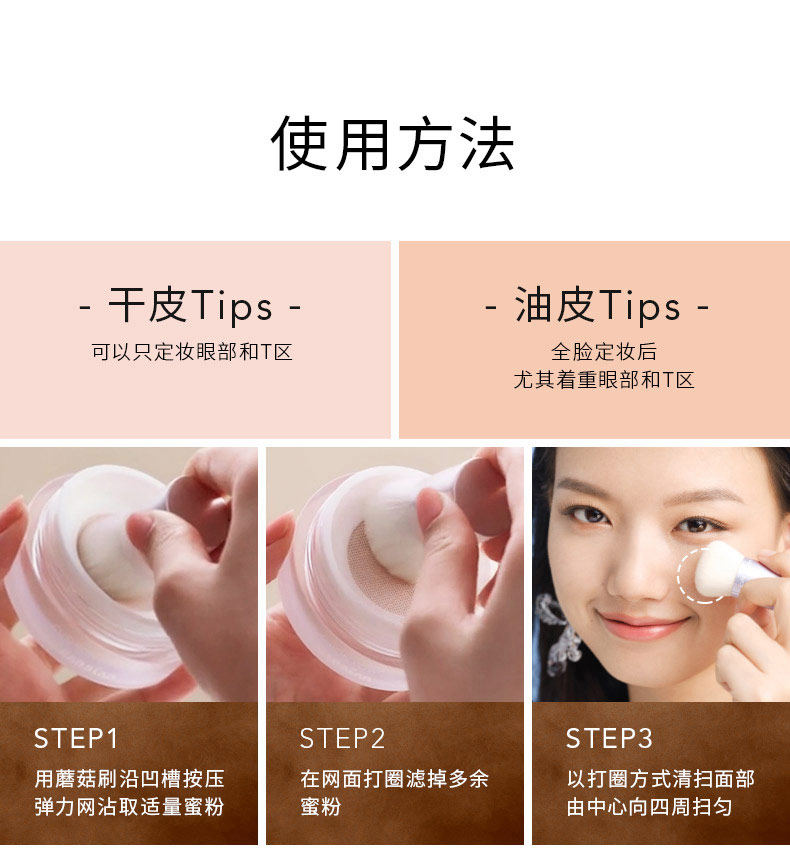 使用方法

- 干皮Tips -
可以只定妆眼部和T区

- 油皮Tips -
全脸定妆后
尤其着重眼部和T区

STEP1
用蘑菇刷沿凹槽按压弹力网沾取适量蜜粉

STEP2
在网面打圈滤掉多余蜜粉

STEP3
以打圈方式清扫面部由中心向四周扫匀