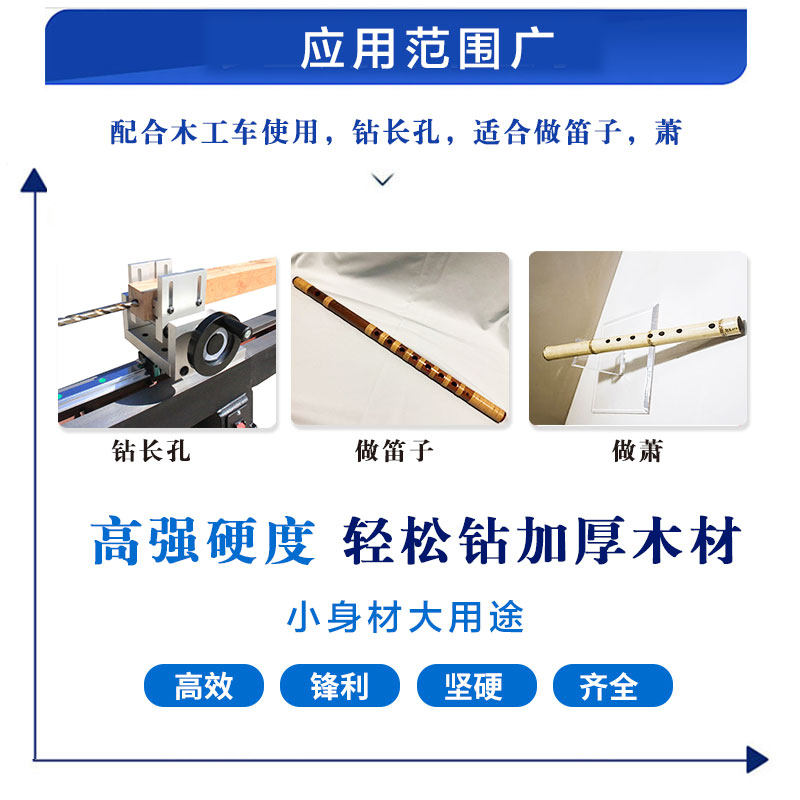 应用范围广

配合木工车使用，钻长孔，适合做笛子，萧

钻长孔

做笛子

做萧

高强硬度 轻松钻加厚木材

小身材大用途

高效

锋利

坚硬

齐全