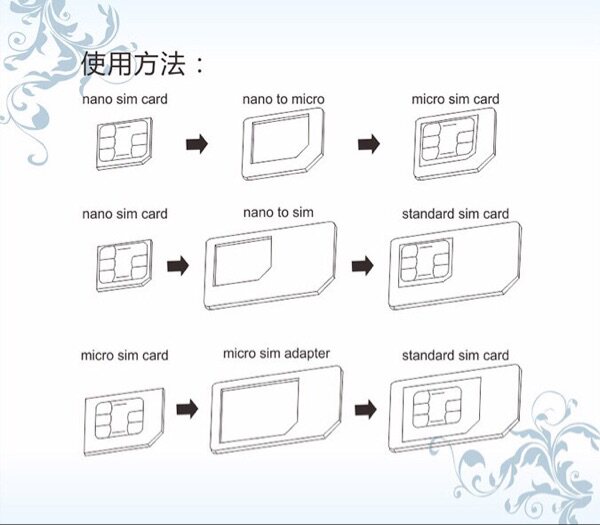 使用方法：

nano sim card

nano to micro

micro sim card

nano sim card

nano to sim

standard sim card

micro sim card

micro sim adapter

standard sim card