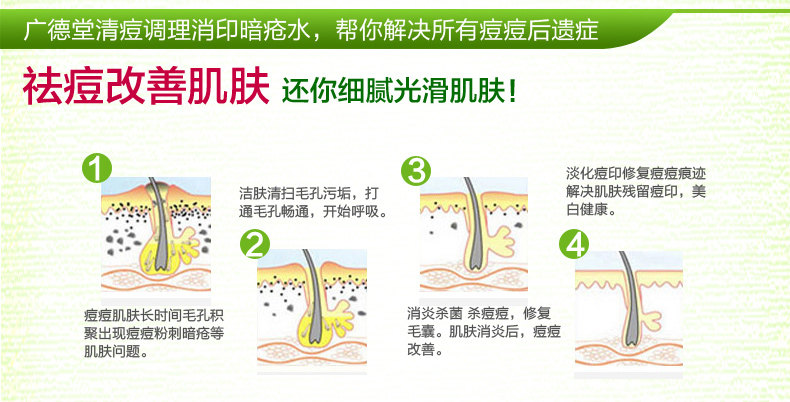 广德堂清痘调理消印暗疮水，帮你解决所有痘痘后遗症

祛痘改善肌肤 还你细腻光滑肌肤！

1

痘痘肌肤长时间毛孔积聚出现痘痘粉刺暗疮等肌肤问题。

洁肤清扫毛孔污垢，打通毛孔畅通，开始呼吸。

2

3

消炎杀菌 杀痘痘，修复毛囊。肌肤消炎后，痘痘改善。

淡化痘印修复痘痘痕迹解决肌肤残留痘印，美白健康。

4