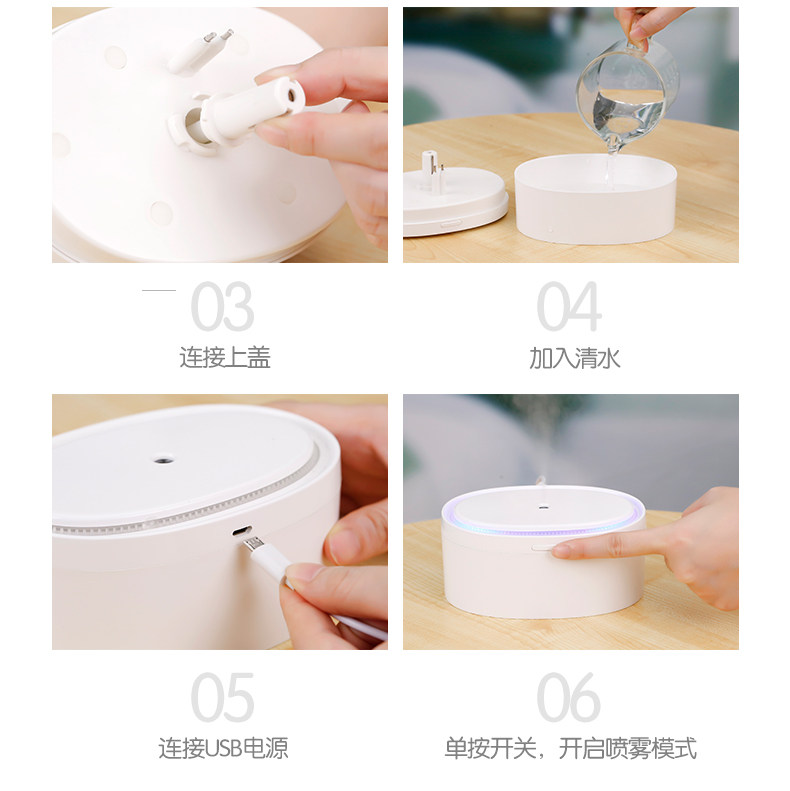 03
连接上盖

04
加入清水

05
连接USB电源

06
单按开关，开启喷雾模式