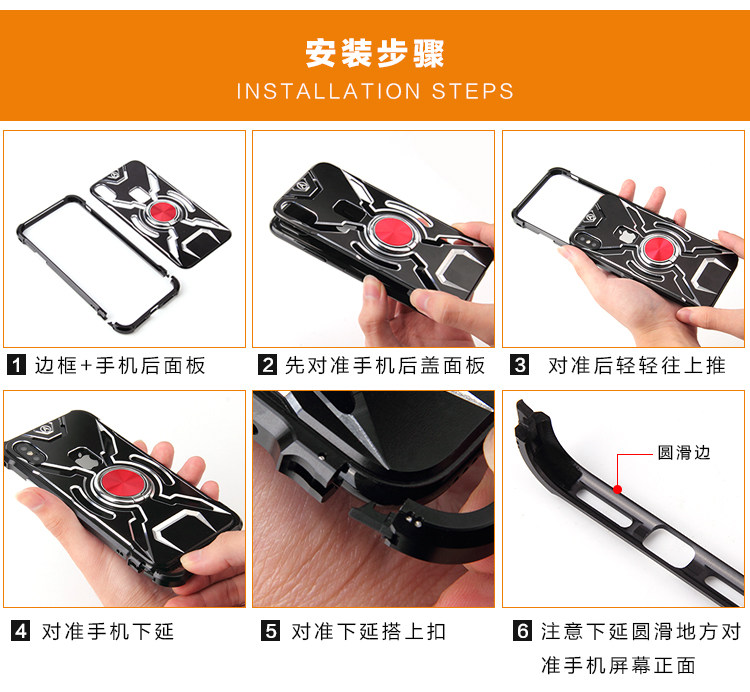 安装步骤
INSTALLATION STEPS

1 边框+手机后面板

2 先对准手机后盖面板

3 对准后轻轻往上推

4 对准手机下延

5 对准下延搭上扣

圆滑边

6 注意下延圆滑地方对准手机屏幕正面