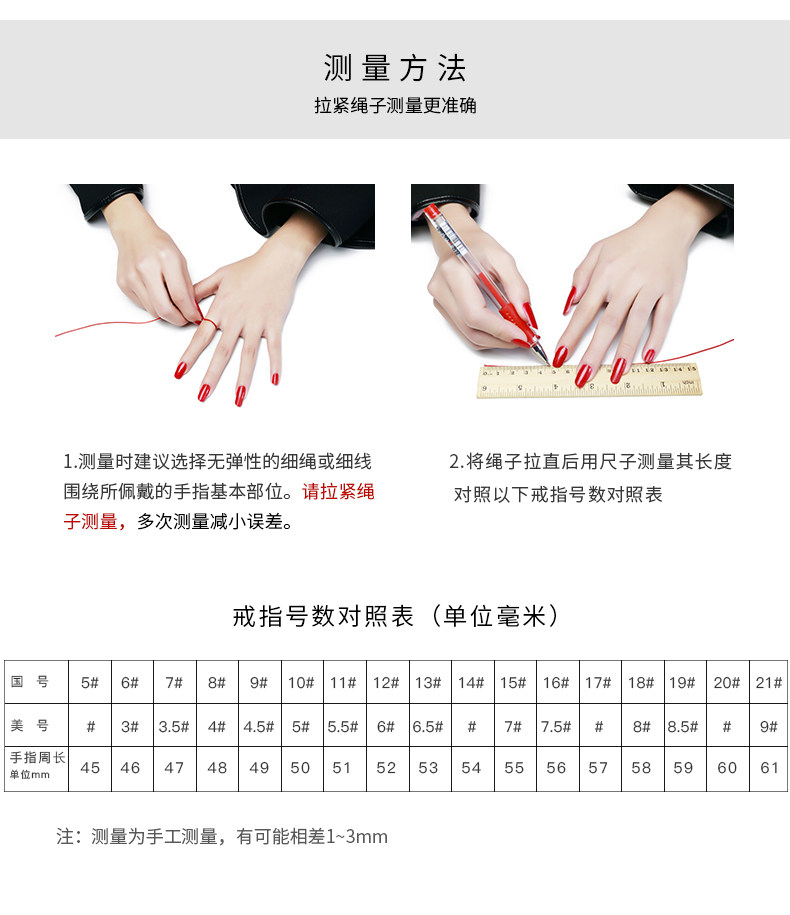 测量方法
拉紧绳子测量更准确

1.测量时建议选择无弹性的细绳或细线围绕所佩戴的手指基本部位。请拉紧绳子测量，多次测量减小误差。

2.将绳子拉直后用尺子测量其长度对照以下戒指号数对照表

戒指号数对照表（单位毫米）

| 国 号 | 5# | 6# | 7# | 8# | 9# | 10# | 11# | 12# | 13# | 14# | 15# | 16# | 17# | 18# | 19# | 20# | 21# |
|---|---|---|---|---|---|---|---|---|---|---|---|---|---|---|---|---|---|
| 美 号 | # | 3# | 3.5# | 4# | 4.5# | 5# | 5.5# | 6# | 6.5# | # | 7# | 7.5# | # | 8# | 8.5# | # | 9# |
| 手指周长 单位mm | 45 | 46 | 47 | 48 | 49 | 50 | 51 | 52 | 53 | 54 | 55 | 56 | 57 | 58 | 59 | 60 | 61 |

注：测量为手工测量，有可能相差1~3mm