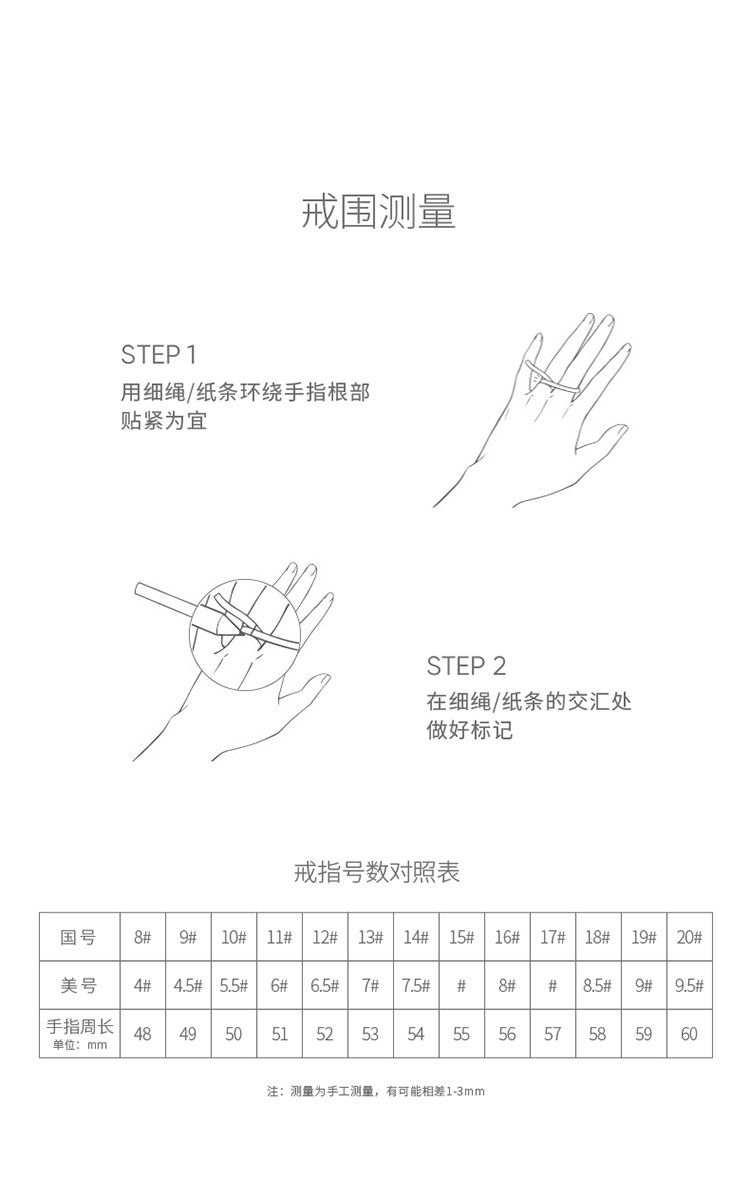 戒围测量

STEP 1
用细绳/纸条环绕手指根部
贴紧为宜

STEP 2
在细绳/纸条的交汇处
做好标记

戒指号数对照表

| 国号 | 8# | 9# | 10# | 11# | 12# | 13# | 14# | 15# | 16# | 17# | 18# | 19# | 20# |
|---|---|---|---|---|---|---|---|---|---|---|---|---|---|
| 美号 | 4# | 4.5# | 5.5# | 6# | 6.5# | 7# | 7.5# | # | 8# | # | 8.5# | 9# | 9.5# |
| 手指周长 单位：mm | 48 | 49 | 50 | 51 | 52 | 53 | 54 | 55 | 56 | 57 | 58 | 59 | 60 |

注：测量为手工测量，有可能相差1-3mm