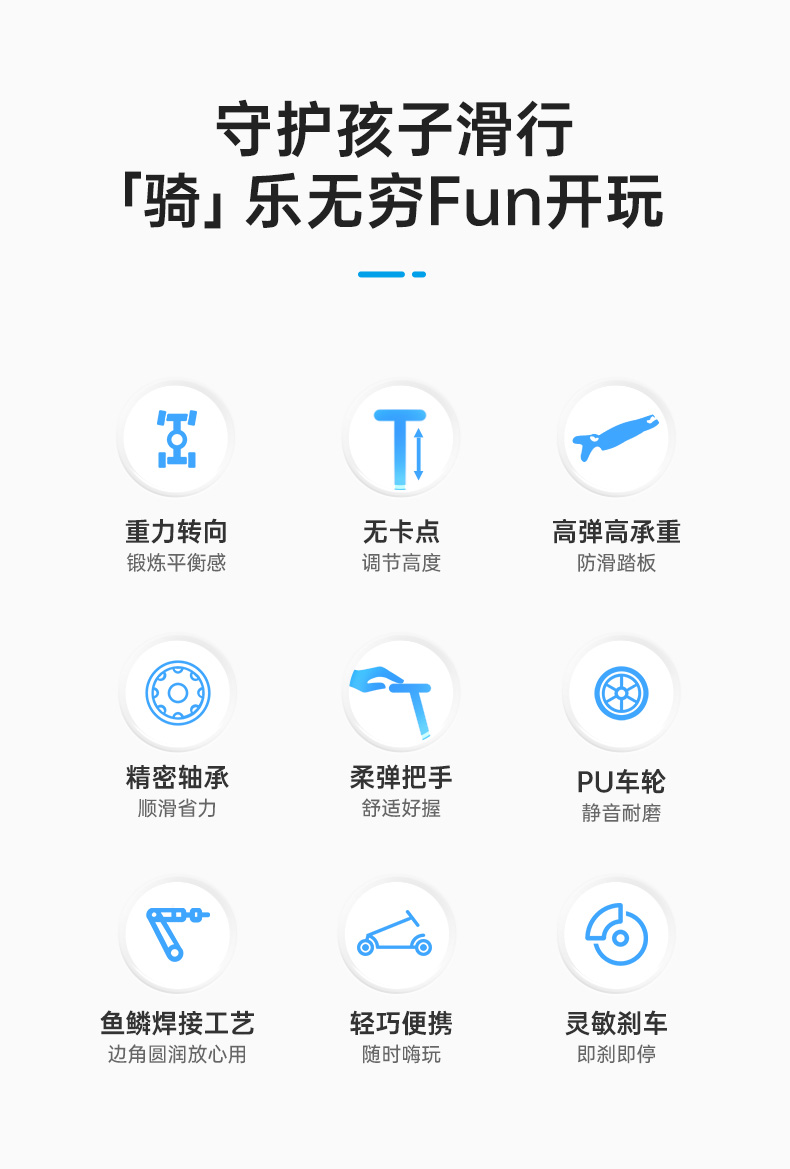 守护孩子滑行
「骑」乐无穷Fun开玩

重力转向
锻炼平衡感

无卡点
调节高度

高弹高承重
防滑踏板

精密轴承
顺滑省力

柔弹把手
舒适好握

PU车轮
静音耐磨

鱼鳞焊接工艺
边角圆润放心用

轻巧便携
随时嗨玩

灵敏刹车
即刹即停