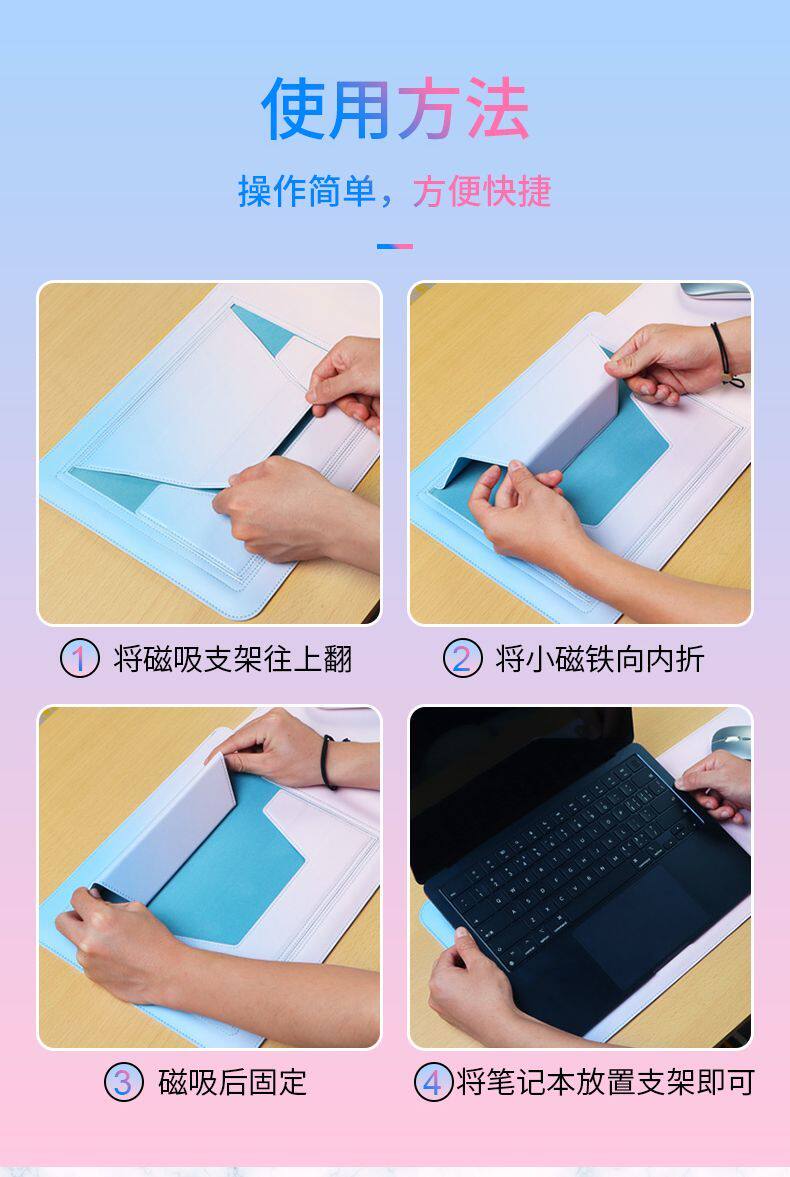 使用方法

操作简单，方便快捷

1 将磁吸支架往上翻

2 将小磁铁向内折

3 磁吸后固定

4 将笔记本放置支架即可