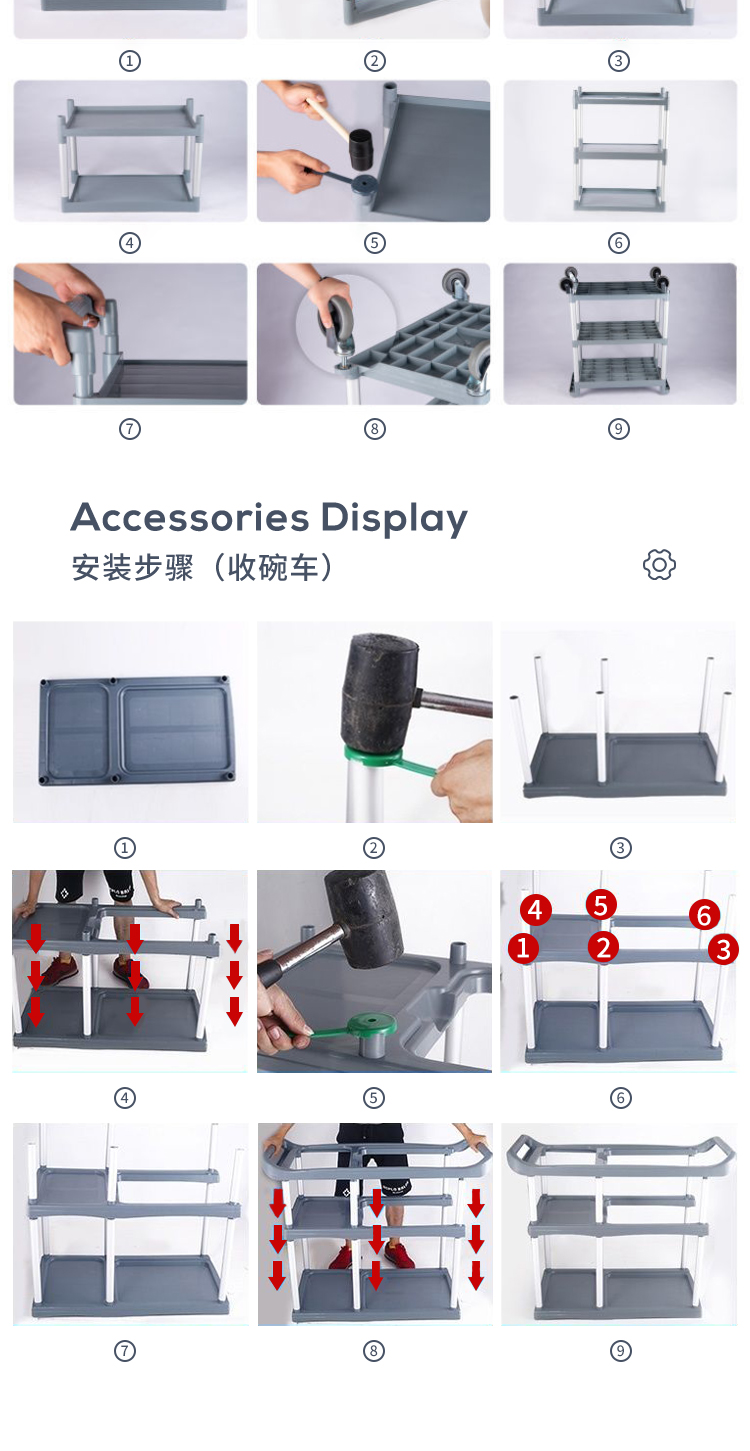 ①
②
③
④
⑤
⑥
⑦
⑧
⑨

Accessories Display
安装步骤（收碗车）

①
②
③
④
⑤
4 5 6
1 2 3
⑥
⑦
⑧
⑨