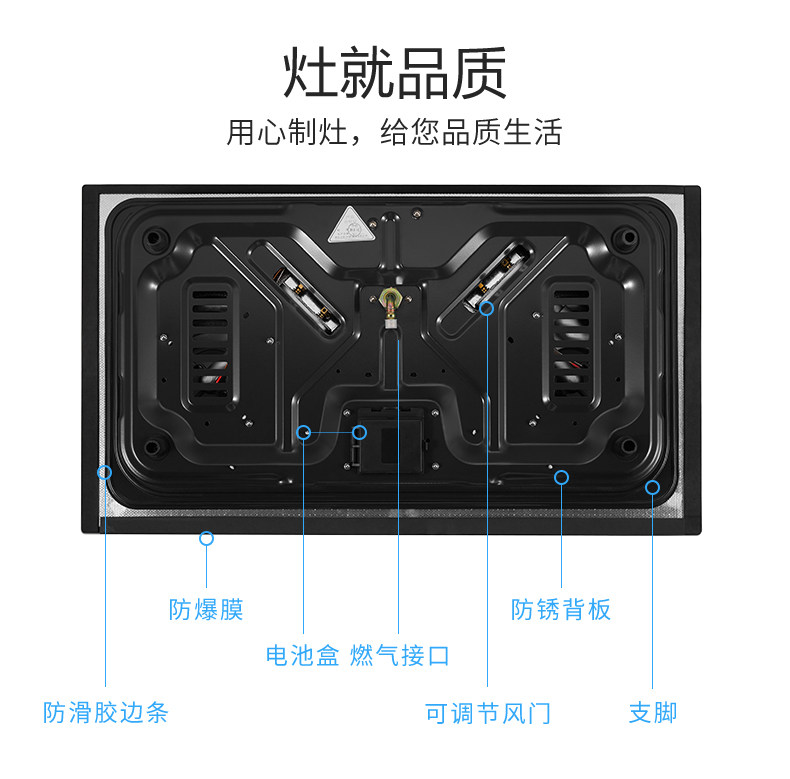 灶就品质

用心制灶，给您品质生活

防爆膜

防锈背板

电池盒 燃气接口

防滑胶边条

可调节风门

支脚