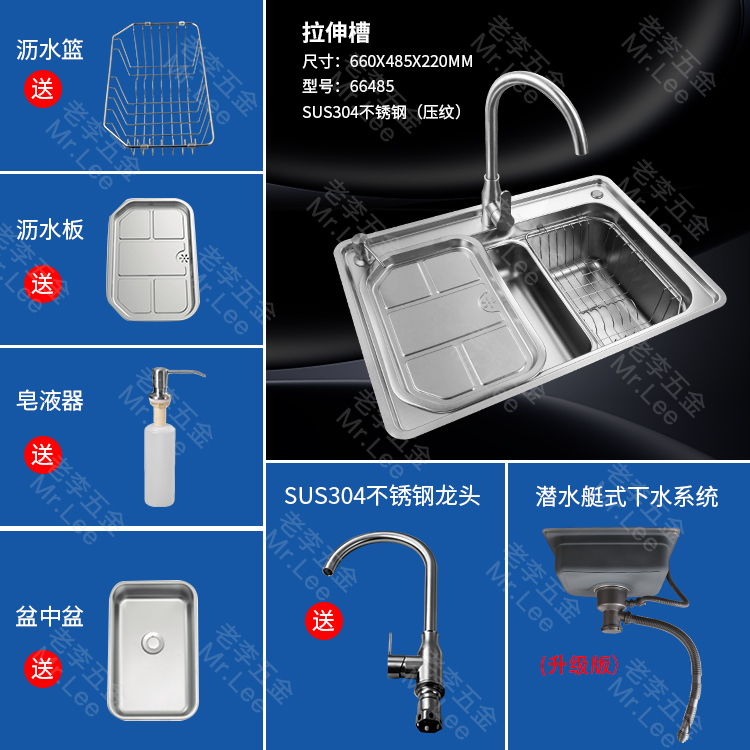 沥水篮
送

沥水板
送

皂液器
送

盆中盆
送

拉伸槽
尺寸：660X485X220MM
型号：66485
SUS304不锈钢（压纹）

SUS304不锈钢龙头
送

潜水艇式下水系统
（升级版）

老李五金 Mr.Lee