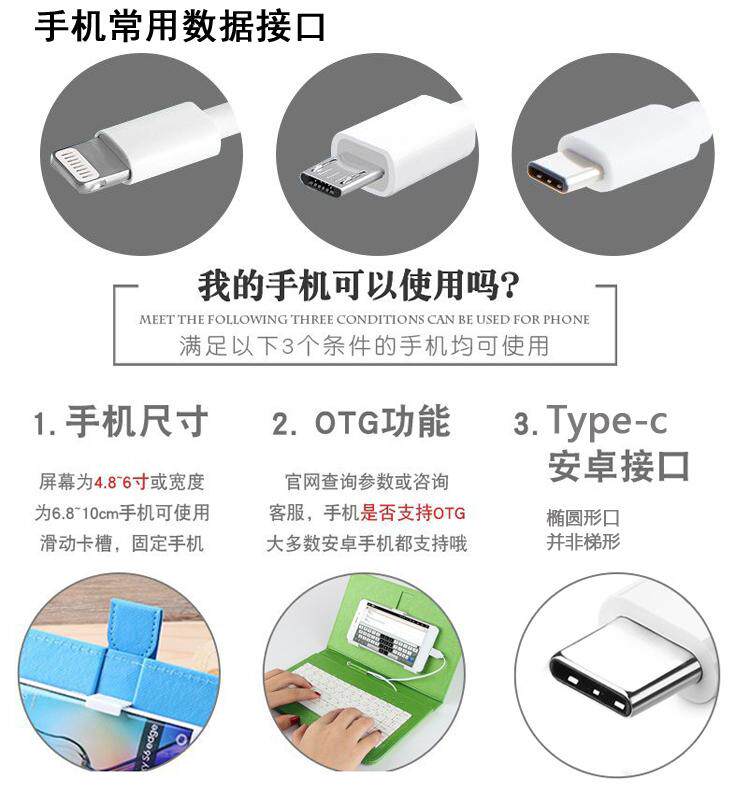 手机常用数据接口

我的手机可以使用吗?

MEET THE FOLLOWING THREE CONDITIONS CAN BE USED FOR PHONE

满足以下3个条件的手机均可使用

1. 手机尺寸

屏幕为4.8~6寸或宽度为6.8~10cm手机可使用滑动卡槽，固定手机

2. OTG功能

官网查询参数或咨询客服，手机是否支持OTG大多数安卓手机都支持哦

3. Type-c 安卓接口

椭圆形口并非梯形

S6 edge