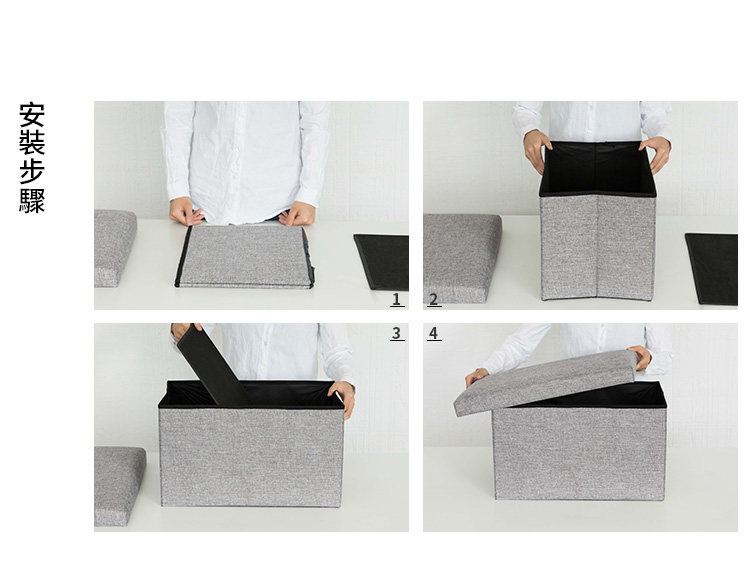 安裝步驟

1

2

3

4