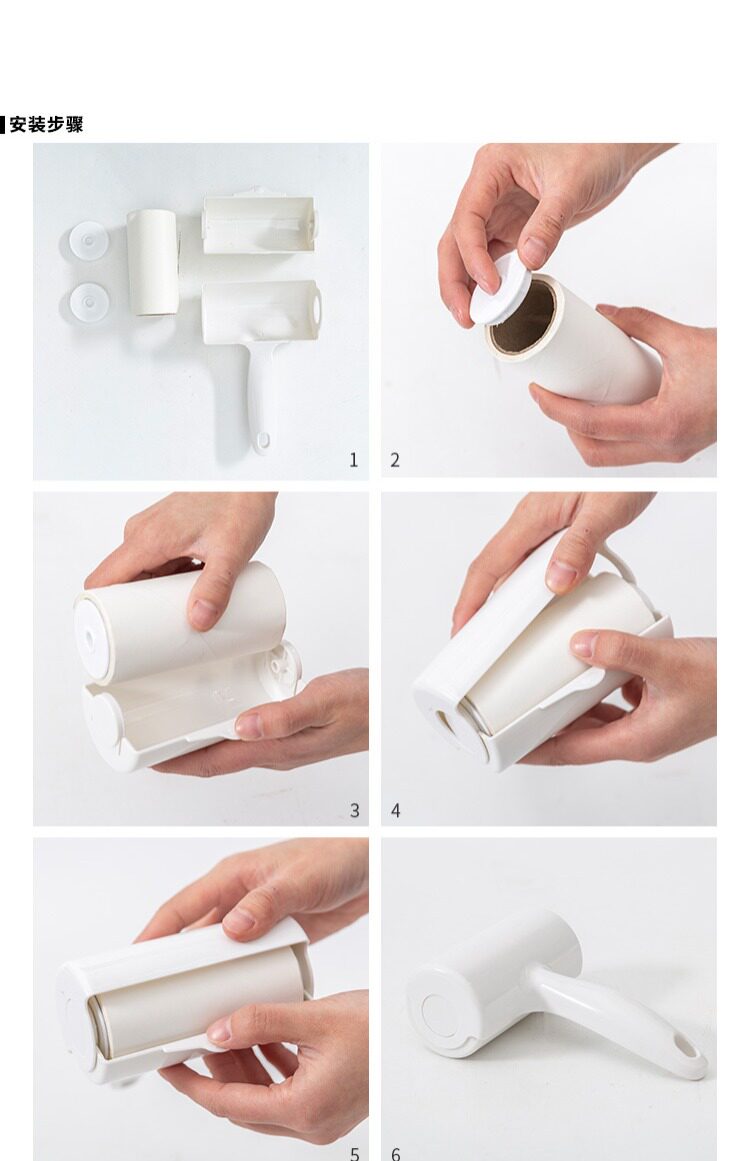 安装步骤

1

2

3

4

5

6