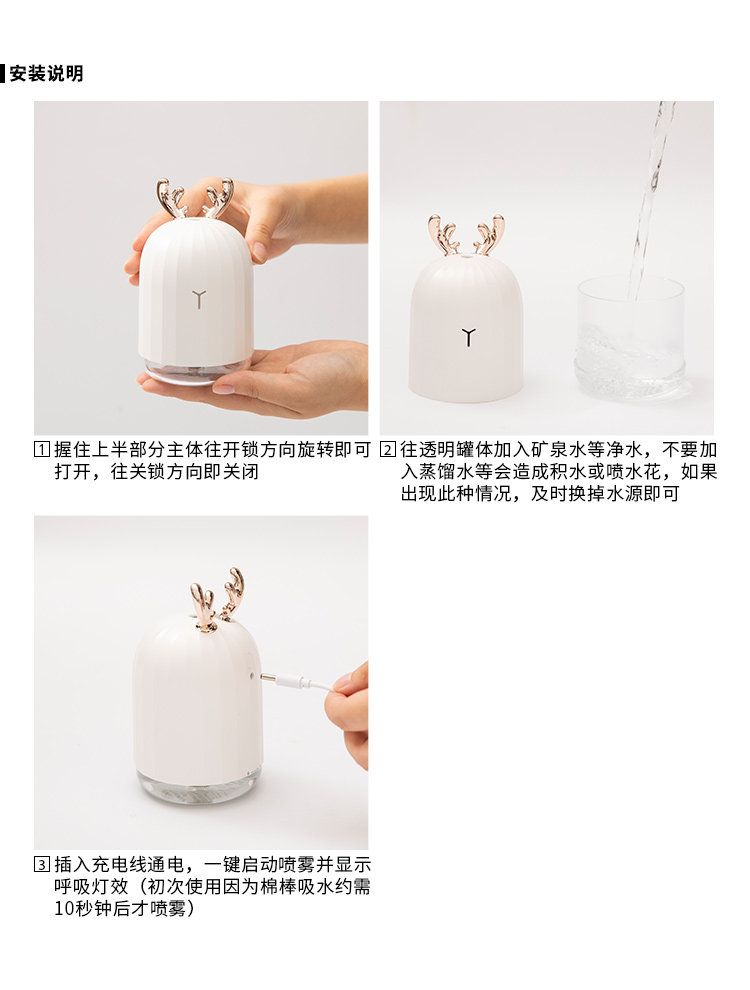 安装说明

1 握住上半部分主体往开锁方向旋转即可打开，往关锁方向即关闭

2 往透明罐体加入矿泉水等净水，不要加入蒸馏水等会造成积水或喷水花，如果出现此种情况，及时换掉水源即可

3 插入充电线通电，一键启动喷雾并显示呼吸灯效（初次使用因为棉棒吸水约需10秒钟后才喷雾）