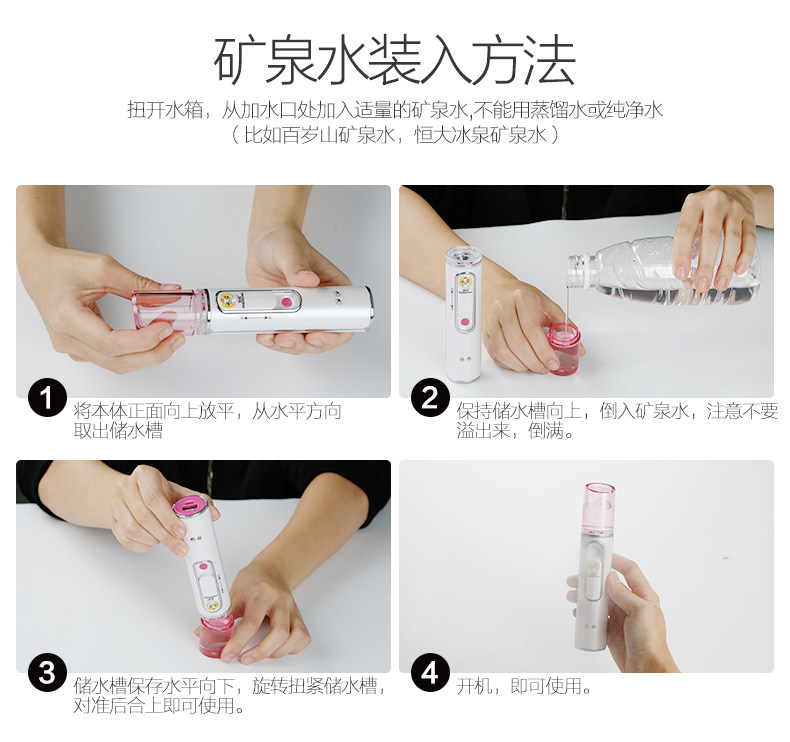 矿泉水装入方法

扭开水箱，从加水口处加入适量的矿泉水,不能用蒸馏水或纯净水
（比如百岁山矿泉水，恒大冰泉矿泉水）

1 将本体正面向上放平，从水平方向取出储水槽

2 保持储水槽向上，倒入矿泉水，注意不要溢出来，倒满。

3 储水槽保存水平向下，旋转扭紧储水槽，对准后合上即可使用。

4 开机，即可使用。