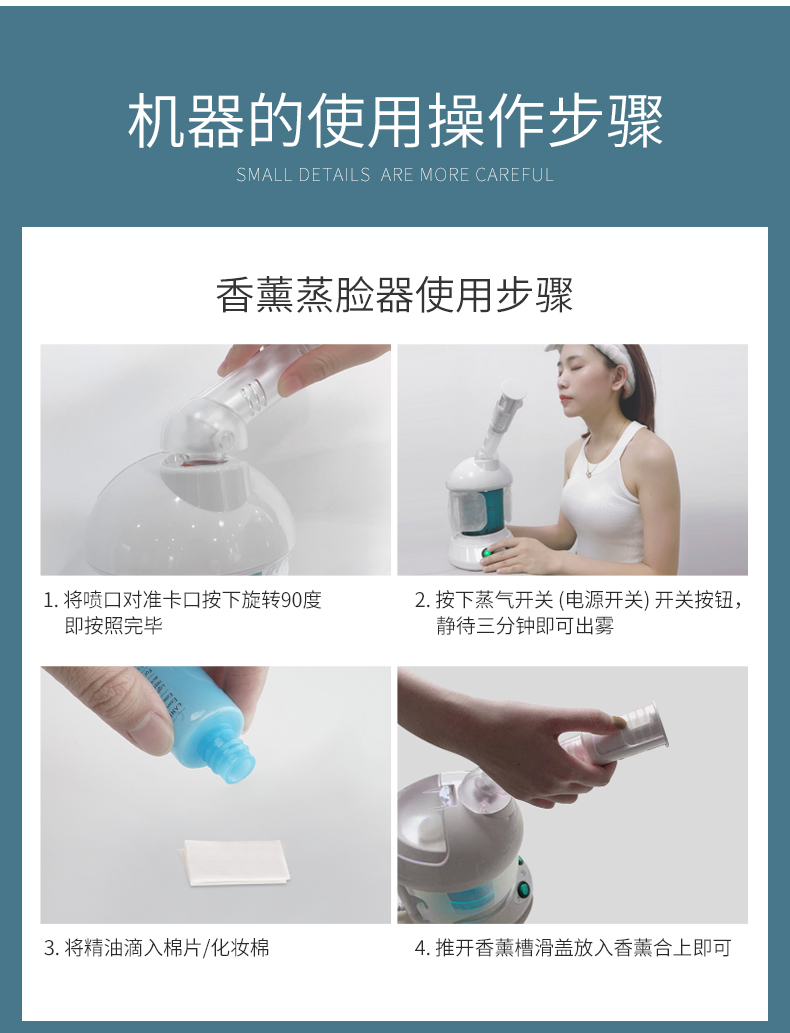 机器的使用操作步骤
SMALL DETAILS ARE MORE CAREFUL

香薰蒸脸器使用步骤

1. 将喷口对准卡口按下旋转90度即按照完毕

2. 按下蒸气开关 (电源开关) 开关按钮，静待三分钟即可出雾

3. 将精油滴入棉片/化妆棉

4. 推开香薰槽滑盖放入香薰合上即可