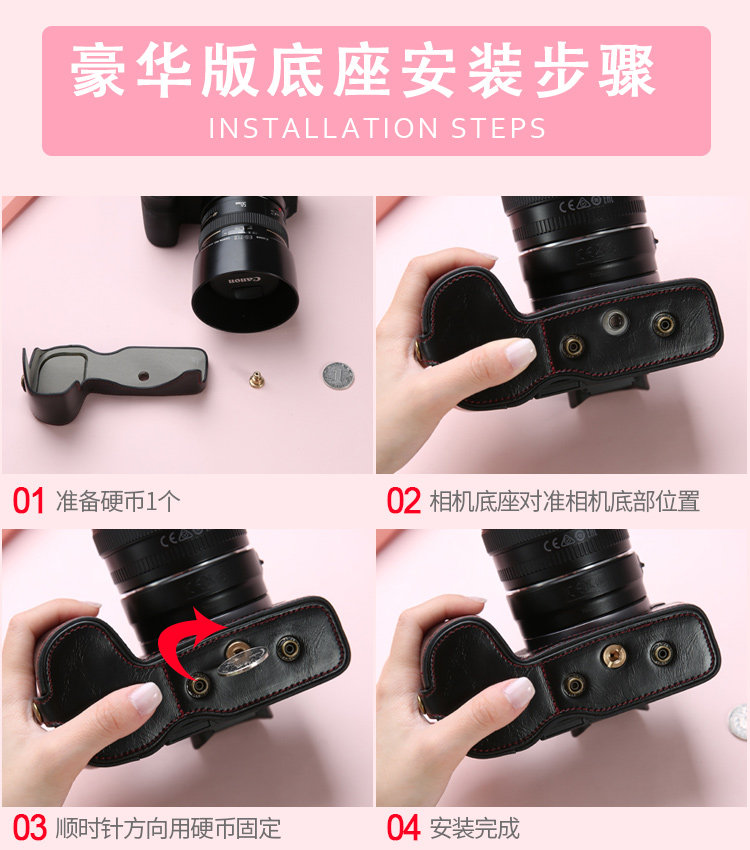 豪华版底座安装步骤
INSTALLATION STEPS

Canon

01 准备硬币1个

02 相机底座对准相机底部位置

03 顺时针方向用硬币固定

04 安装完成