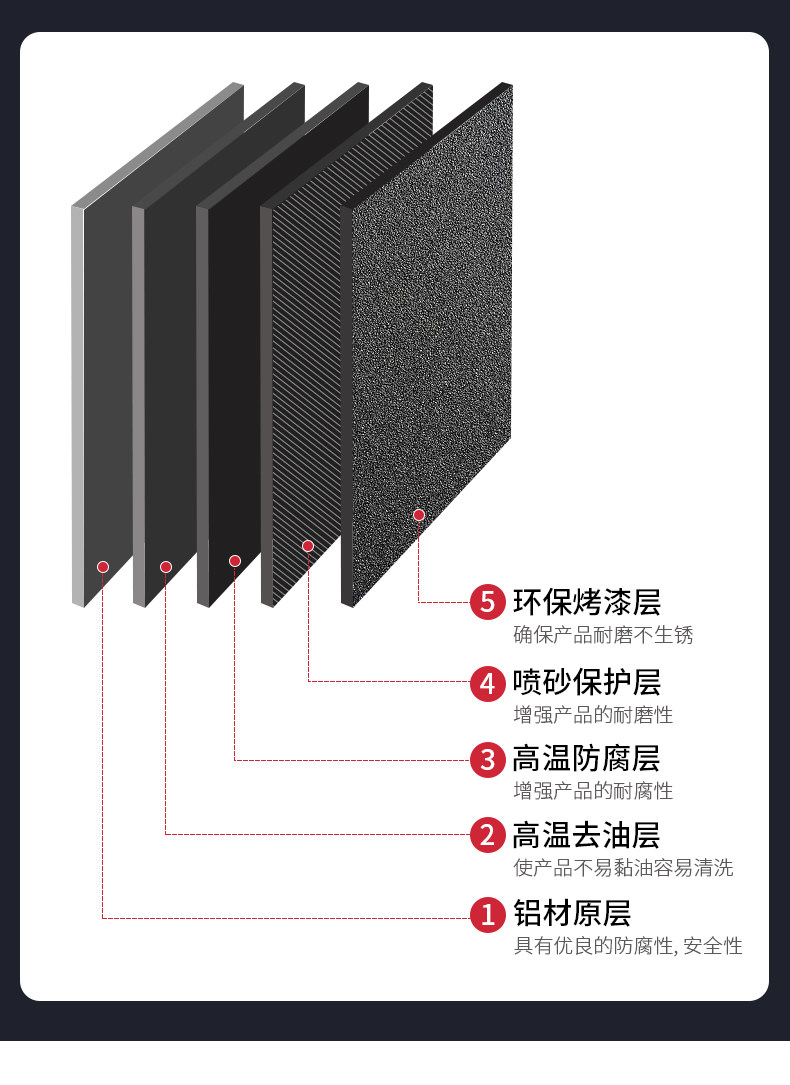 5 环保烤漆层
确保产品耐磨不生锈

4 喷砂保护层
增强产品的耐磨性

3 高温防腐层
增强产品的耐腐性

2 高温去油层
使产品不易黏油容易清洗

1 铝材原层
具有优良的防腐性, 安全性