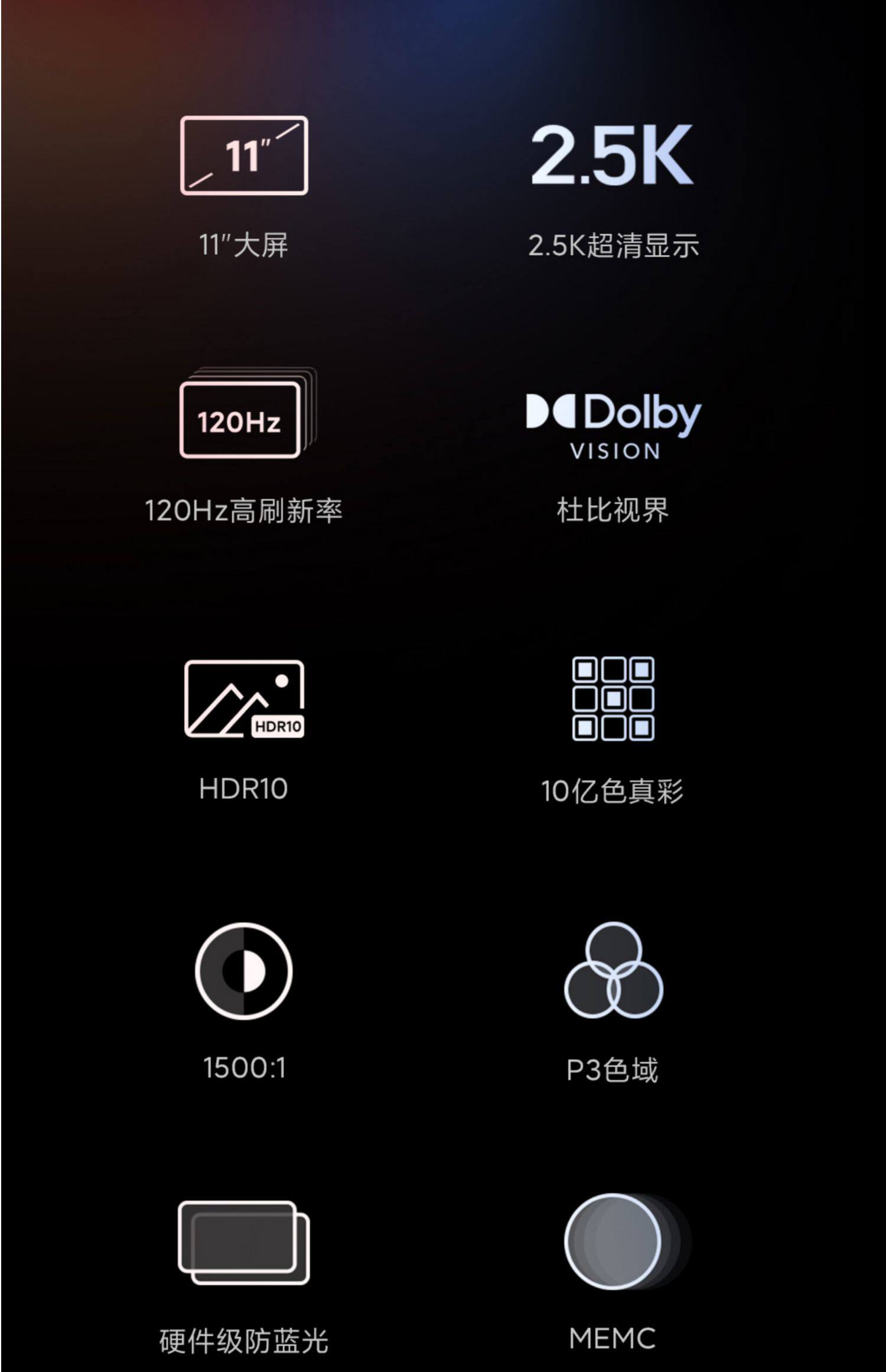 11"

11"大屏

2.5K

2.5K超清显示

120Hz

120Hz高刷新率

Dolby
VISION

杜比视界

HDR10

HDR10

10亿色真彩

1500:1

P3色域

硬件级防蓝光

MEMC