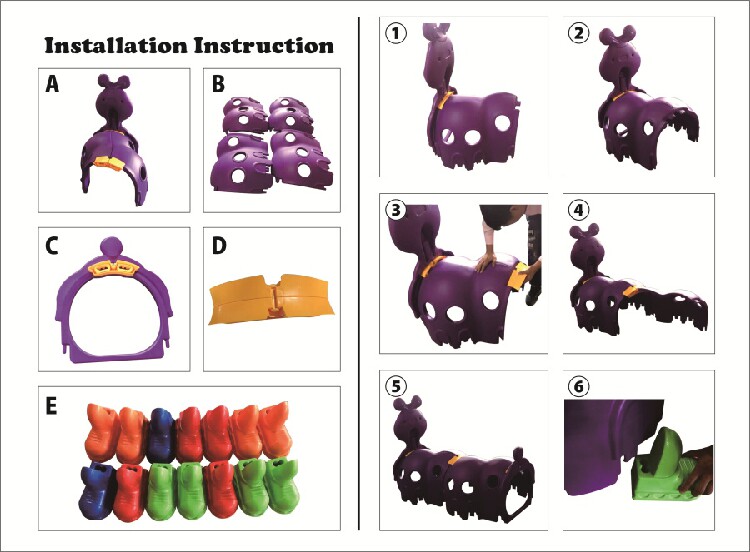 Installation Instruction

A

B

C

D

E

①

②

③

④

⑤

⑥