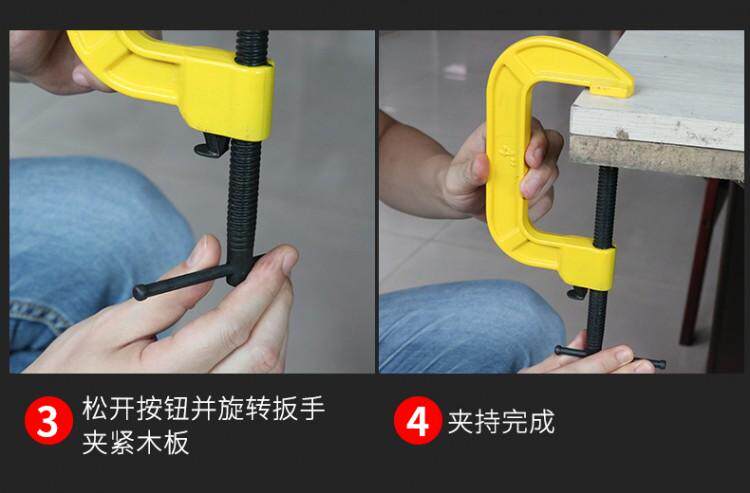 3 松开按钮并旋转扳手夹紧木板

4 夹持完成