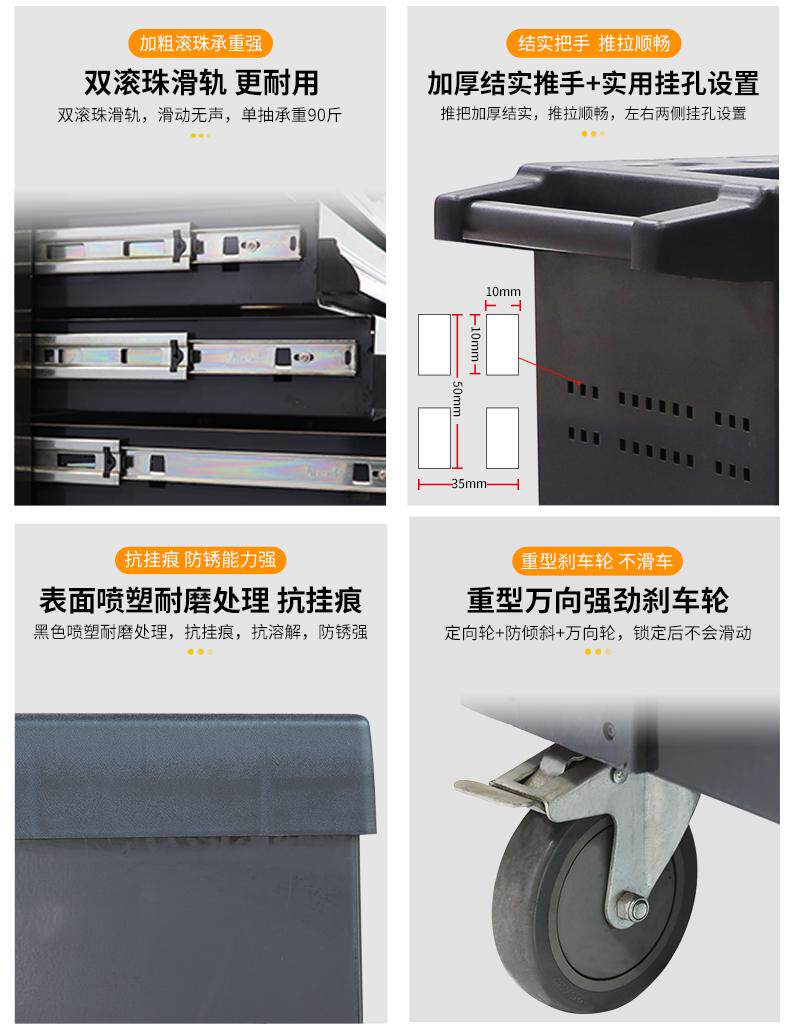 加粗滚珠承重强

双滚珠滑轨 更耐用

双滚珠滑轨，滑动无声，单抽承重90斤

结实把手 推拉顺畅

加厚结实推手+实用挂孔设置

推把加厚结实，推拉顺畅，左右两侧挂孔设置

10mm

10mm

50mm

35mm

抗挂痕 防锈能力强

表面喷塑耐磨处理 抗挂痕

黑色喷塑耐磨处理，抗挂痕，抗溶解，防锈强

重型刹车轮 不滑车

重型万向强劲刹车轮

定向轮+防倾斜+万向轮，锁定后不会滑动