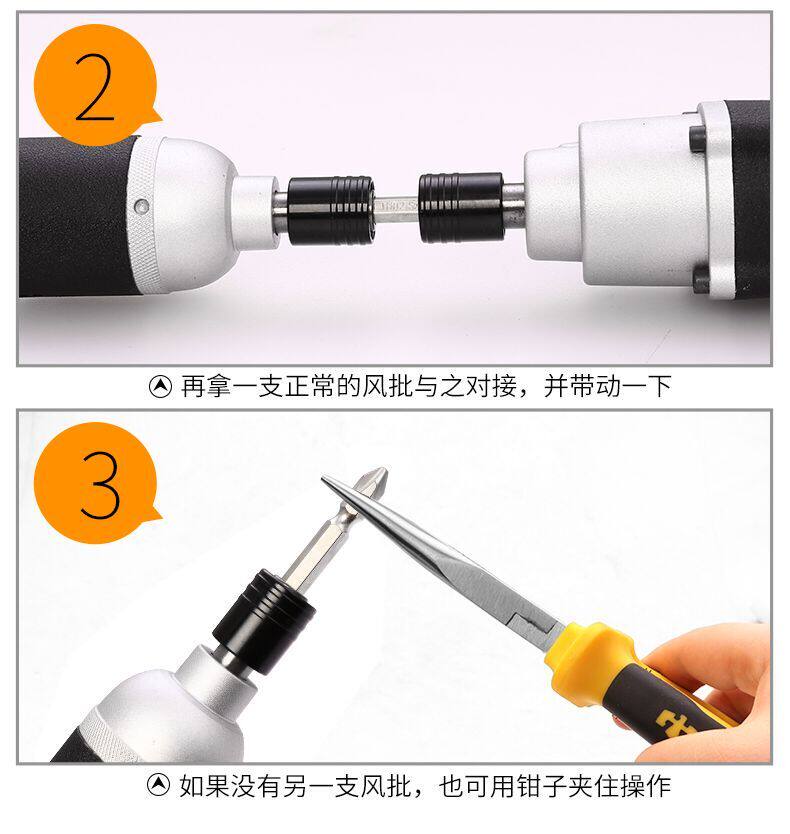 2

再拿一支正常的风批与之对接，并带动一下

3

如果没有另一支风批，也可用钳子夹住操作