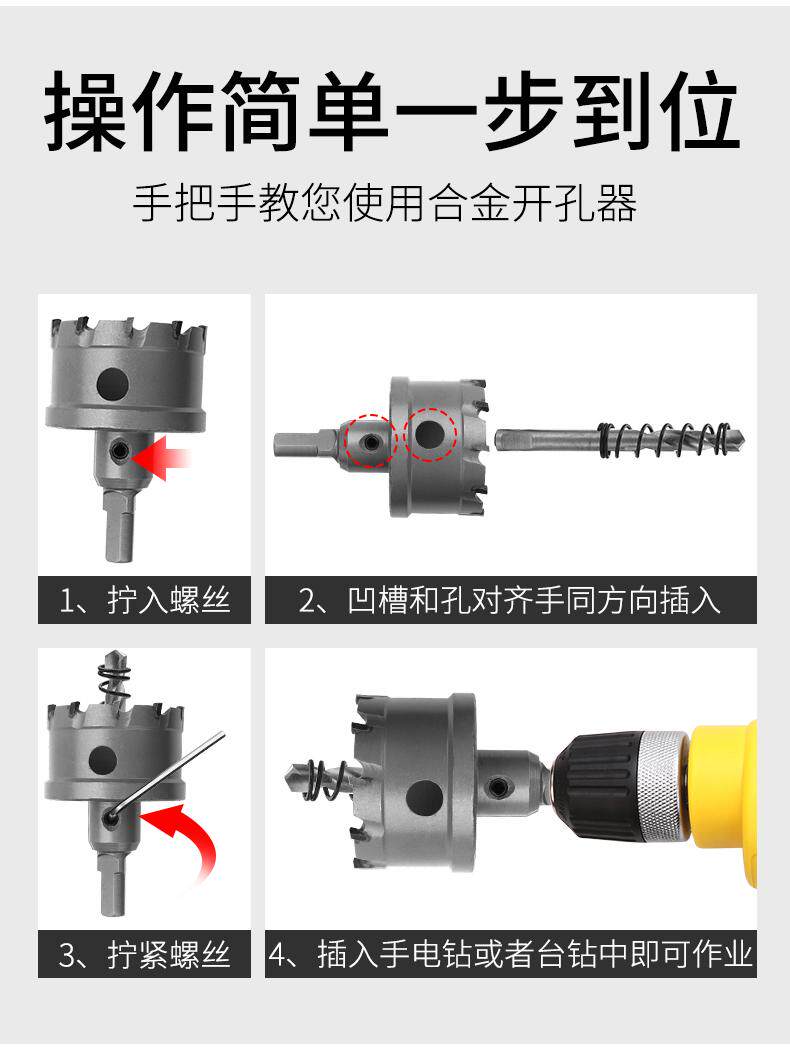 操作简单一步到位

手把手教您使用合金开孔器

1、拧入螺丝

2、凹槽和孔对齐手同方向插入

3、拧紧螺丝

4、插入手电钻或者台钻中即可作业