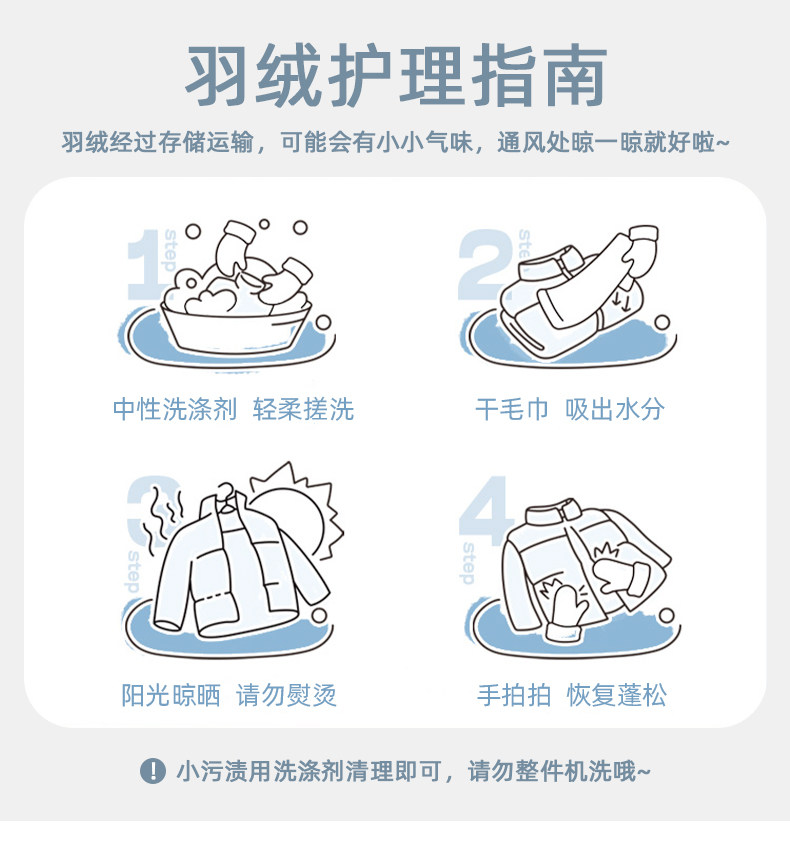 羽绒护理指南

羽绒经过存储运输，可能会有小小气味，通风处晾一晾就好啦~

1 step

中性洗涤剂 轻柔搓洗

2 step

干毛巾 吸出水分

3 step

阳光晾晒 请勿熨烫

4 step

手拍拍 恢复蓬松

! 小污渍用洗涤剂清理即可，请勿整件机洗哦~