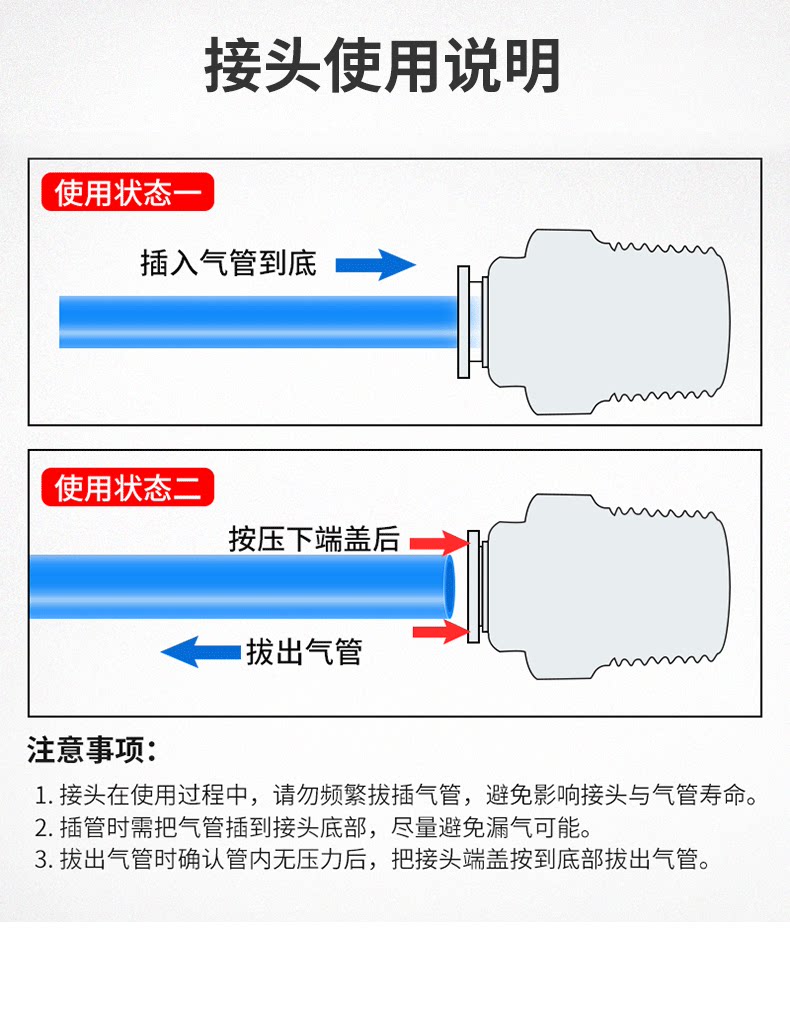 接头使用说明

使用状态一

插入气管到底

使用状态二

按压下端盖后

拔出气管

注意事项：

1. 接头在使用过程中，请勿频繁拔插气管，避免影响接头与气管寿命。
2. 插管时需把气管插到接头底部，尽量避免漏气可能。
3. 拔出气管时确认管内无压力后，把接头端盖按到底部拔出气管。