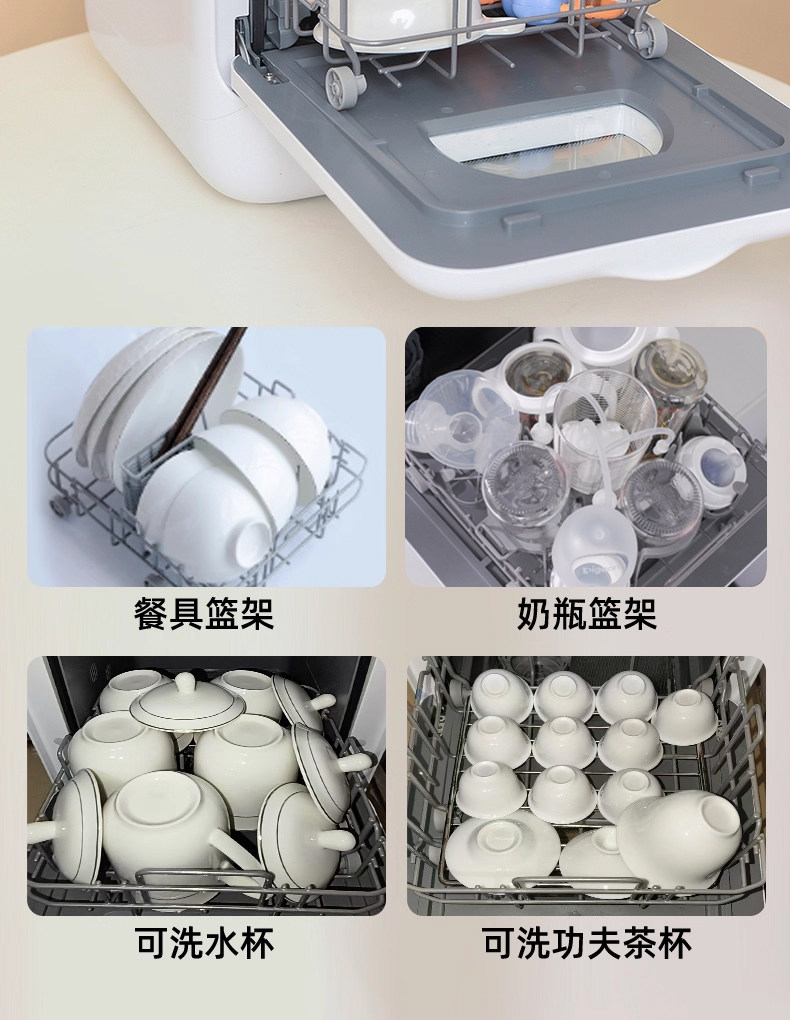 餐具篮架

奶瓶篮架

可洗水杯

可洗功夫茶杯