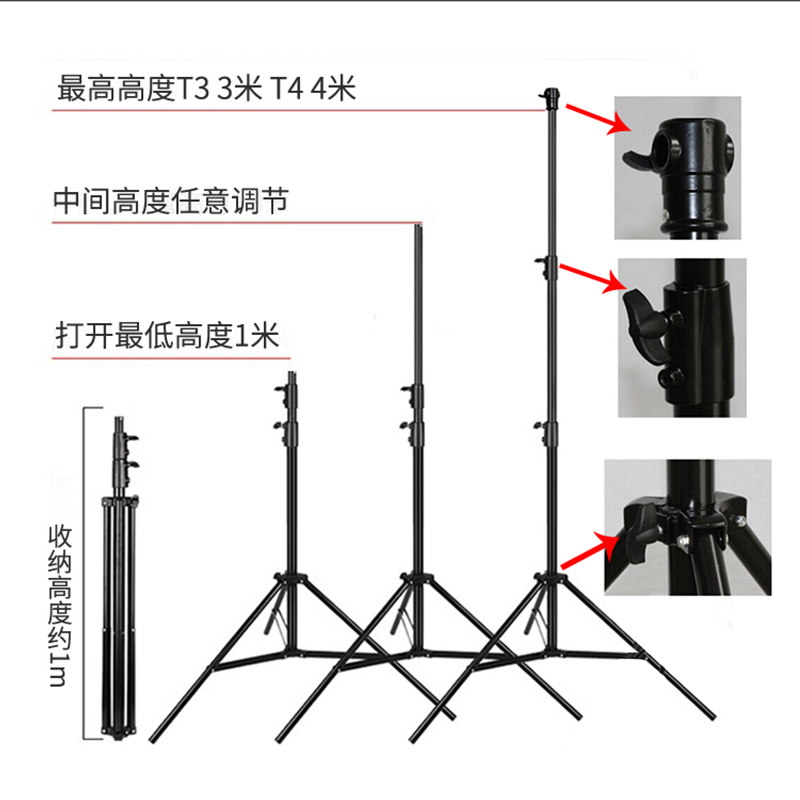 最高高度T3 3米 T4 4米

中间高度任意调节

打开最低高度1米

收纳高度约1m