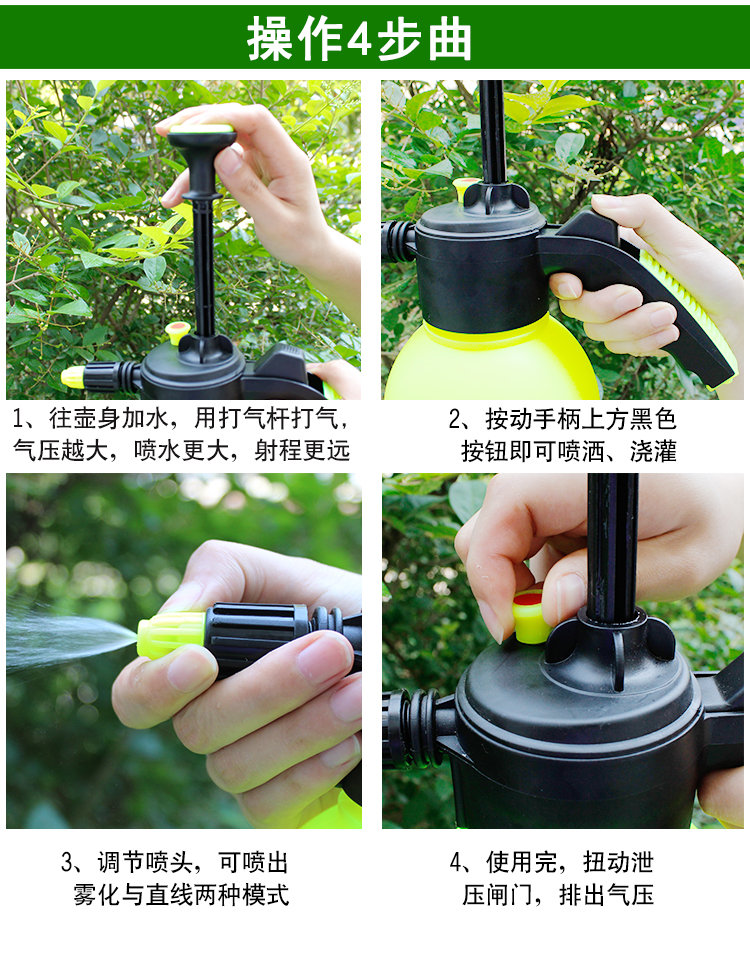 操作4步曲

1、往壶身加水，用打气杆打气，气压越大，喷水更大，射程更远

2、按动手柄上方黑色按钮即可喷洒、浇灌

3、调节喷头，可喷出雾化与直线两种模式

4、使用完，扭动泄压闸门，排出气压