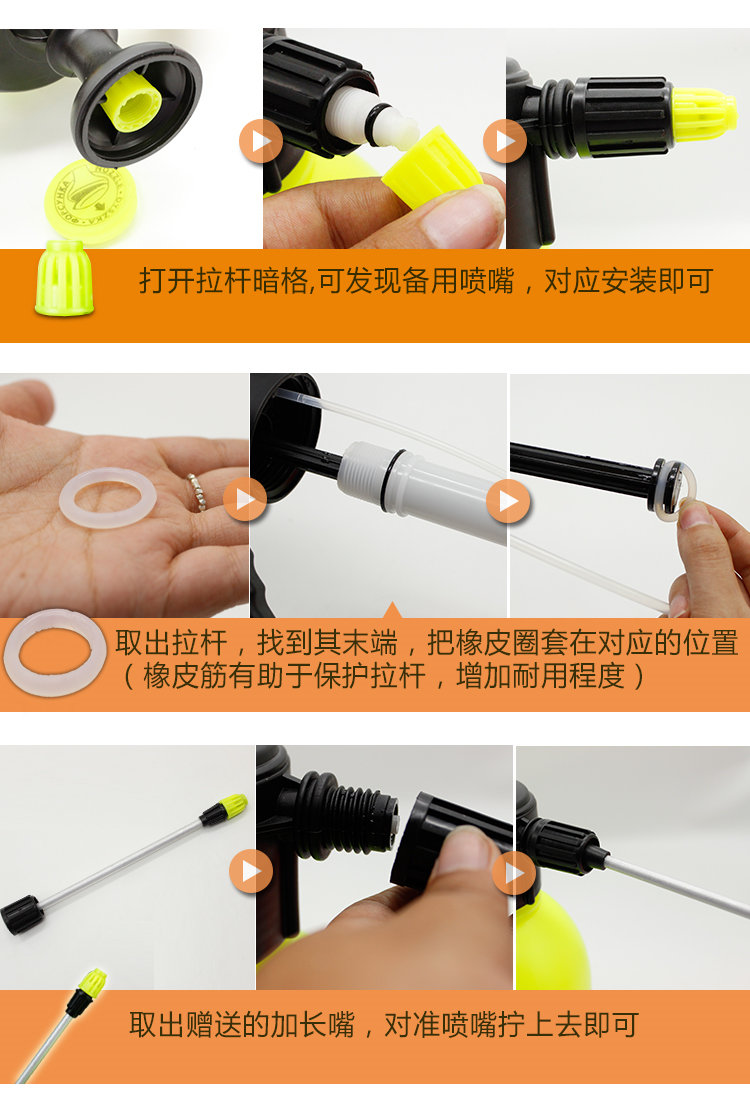 打开拉杆暗格,可发现备用喷嘴，对应安装即可

取出拉杆，找到其末端，把橡皮圈套在对应的位置（橡皮筋有助于保护拉杆，增加耐用程度）

取出赠送的加长嘴，对准喷嘴拧上去即可