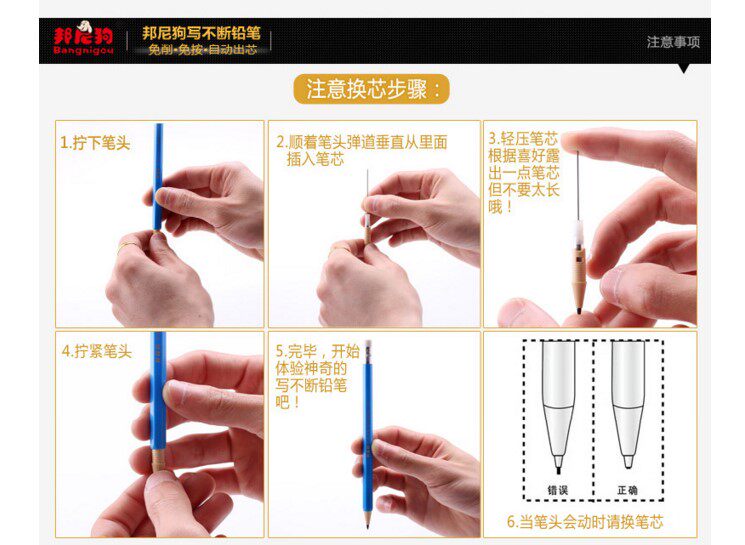 邦尼狗
Bangnigou

邦尼狗写不断铅笔
免削·免按·自动出芯

注意事项

注意换芯步骤：

1.拧下笔头

2.顺着笔头弹道垂直从里面插入笔芯

3.轻压笔芯根据喜好露出一点笔芯但不要太长哦！

4.拧紧笔头

5.完毕，开始体验神奇的写不断铅笔吧！

错误

正确

6.当笔头会动时请换笔芯