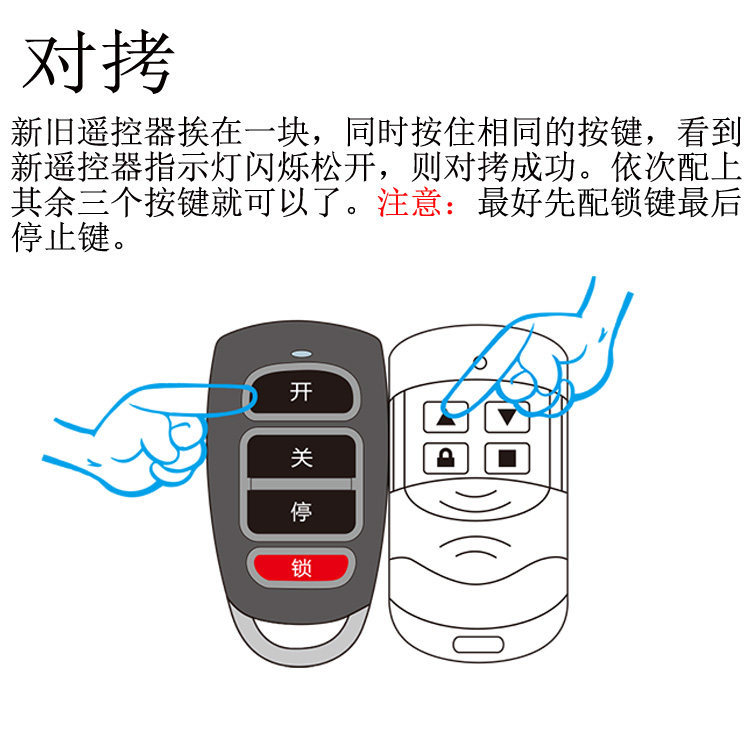 对拷

新旧遥控器挨在一块，同时按住相同的按键，看到新遥控器指示灯闪烁松开，则对拷成功。依次配上其余三个按键就可以了。注意：最好先配锁键最后停止键。

开

关

停

锁